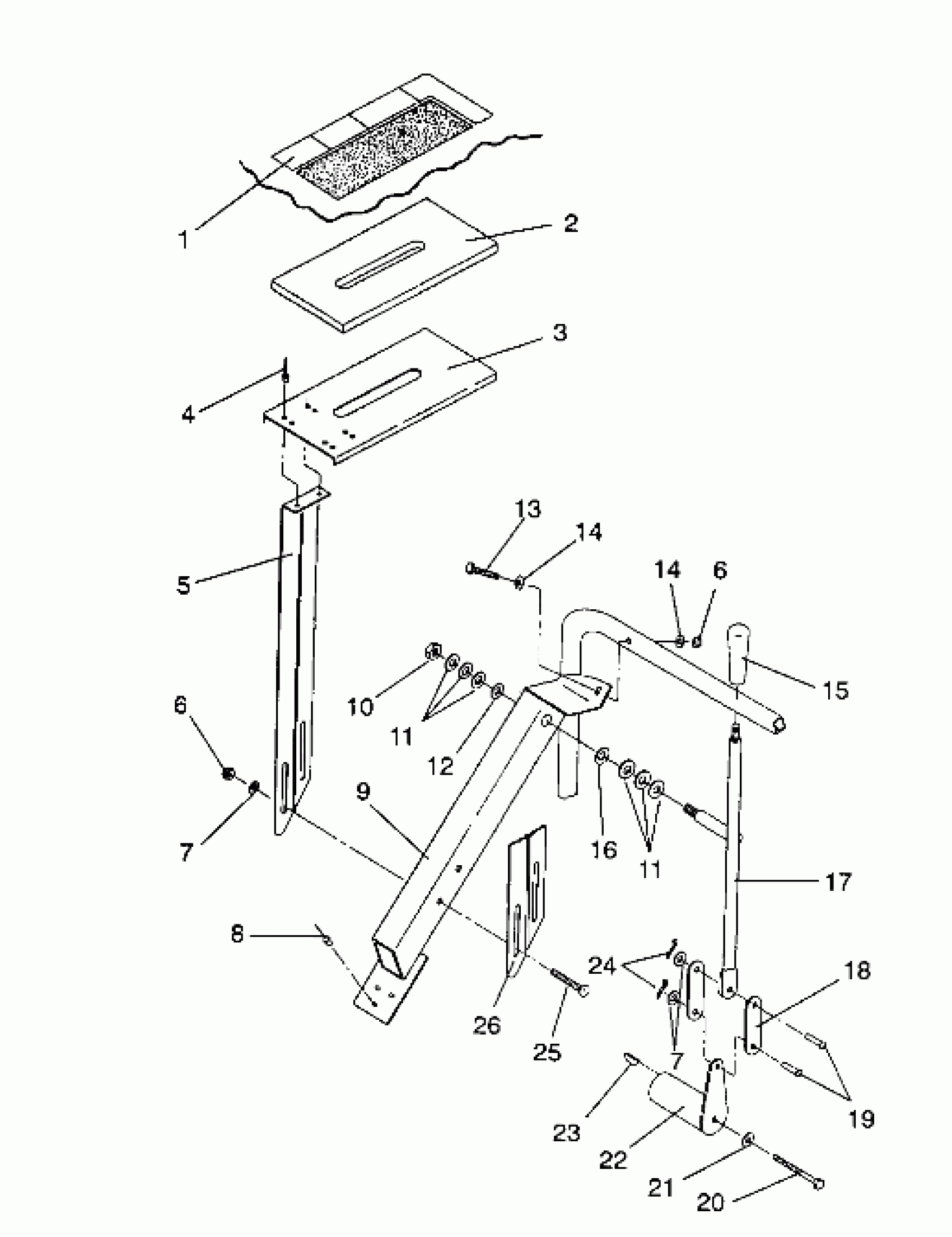 1
2
3
4
5
13
14
14
6
15
10
11
12
6
7
9
16
11
17
8
24
18
26
25
7
19
23
22
21
20