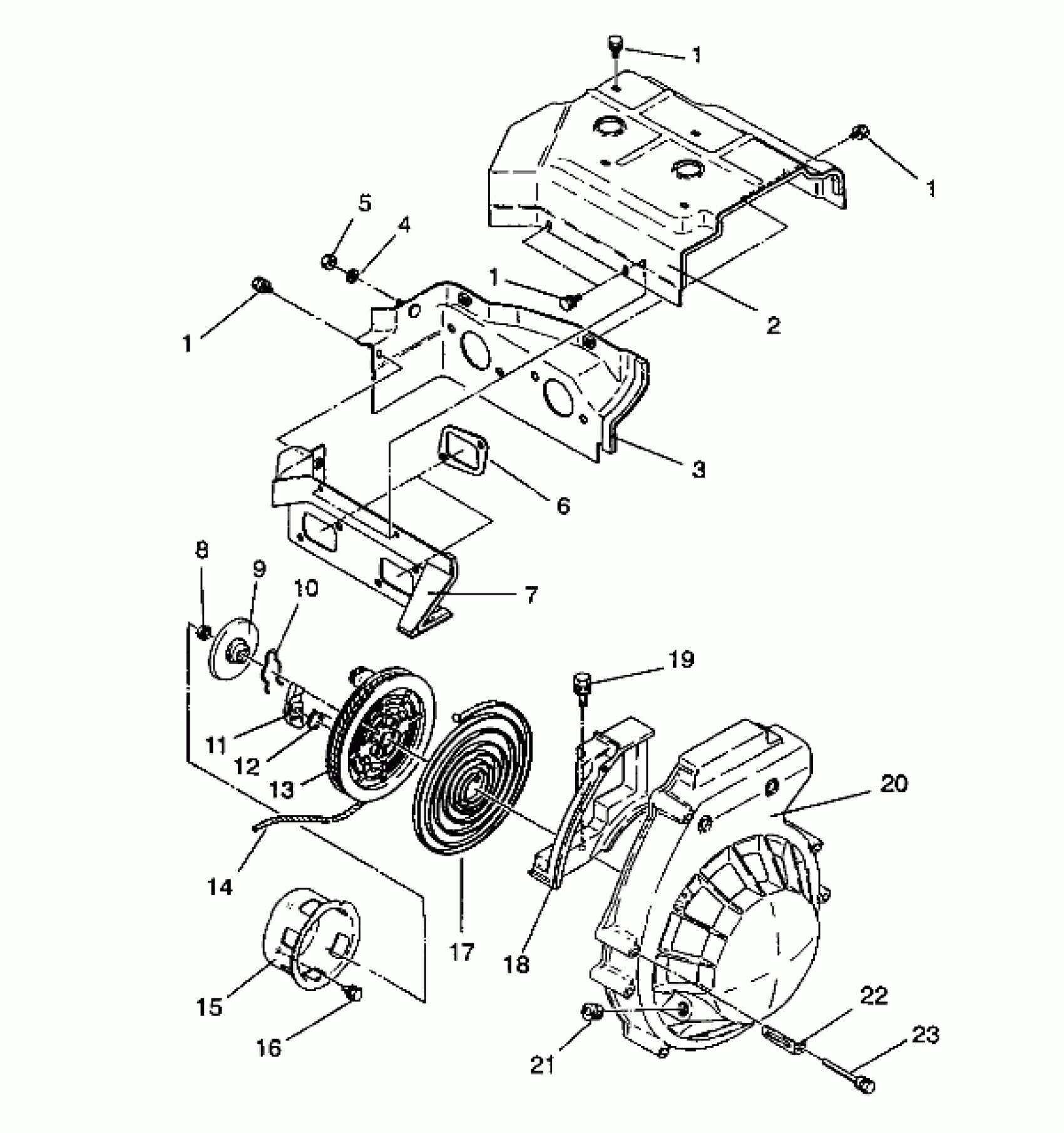 1
1
5
4
1
1
2
3
6
7
8
9
10
19
11
12
13
20
14
17
18
15
16
21
22
23