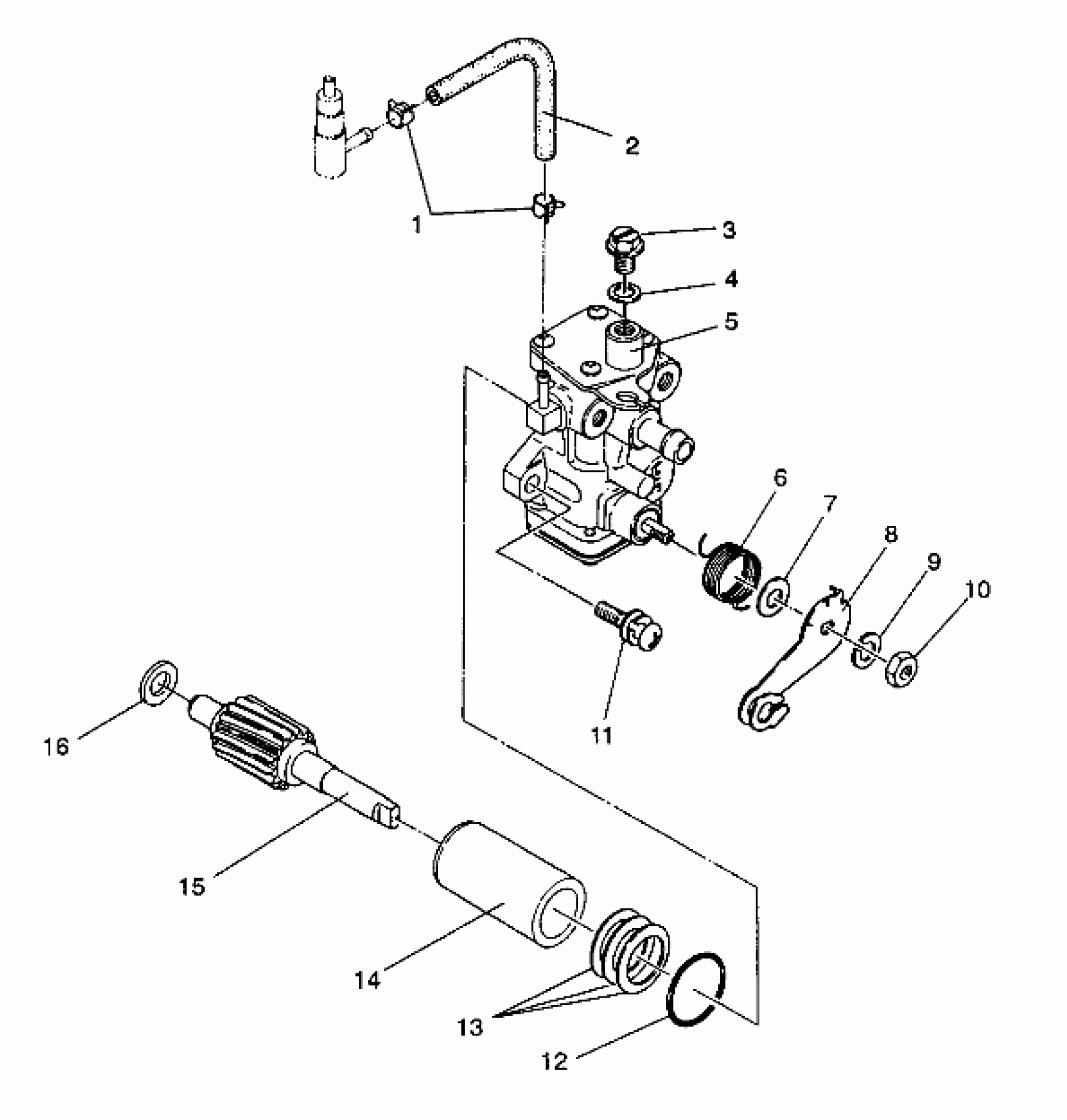 2
1
3
4
5
6
7
8
9
10
11
16
15
14
13
12