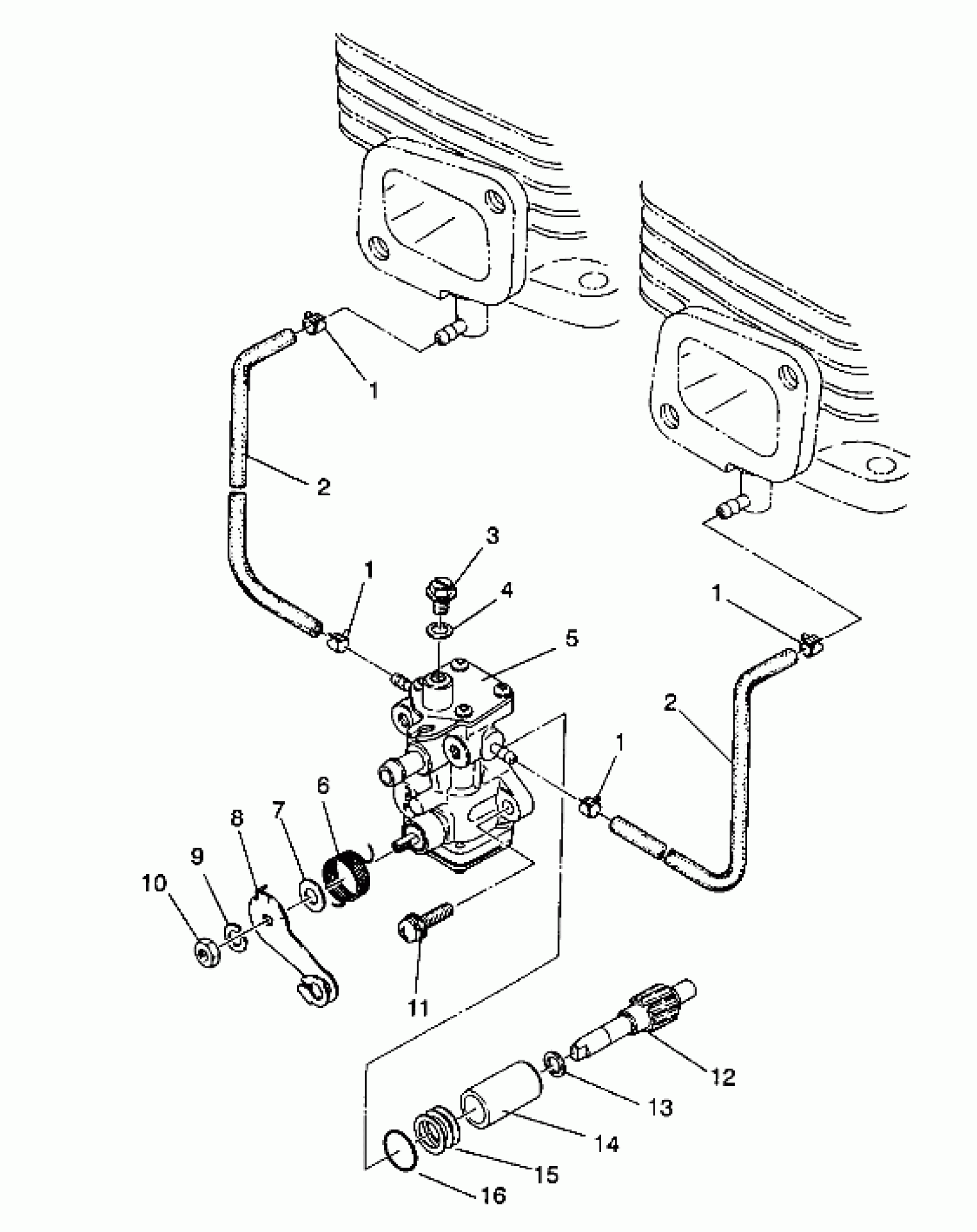 1
2
3
1
4
5
1
2
1
6
8
7
9
10
11
12
13
14
15
16