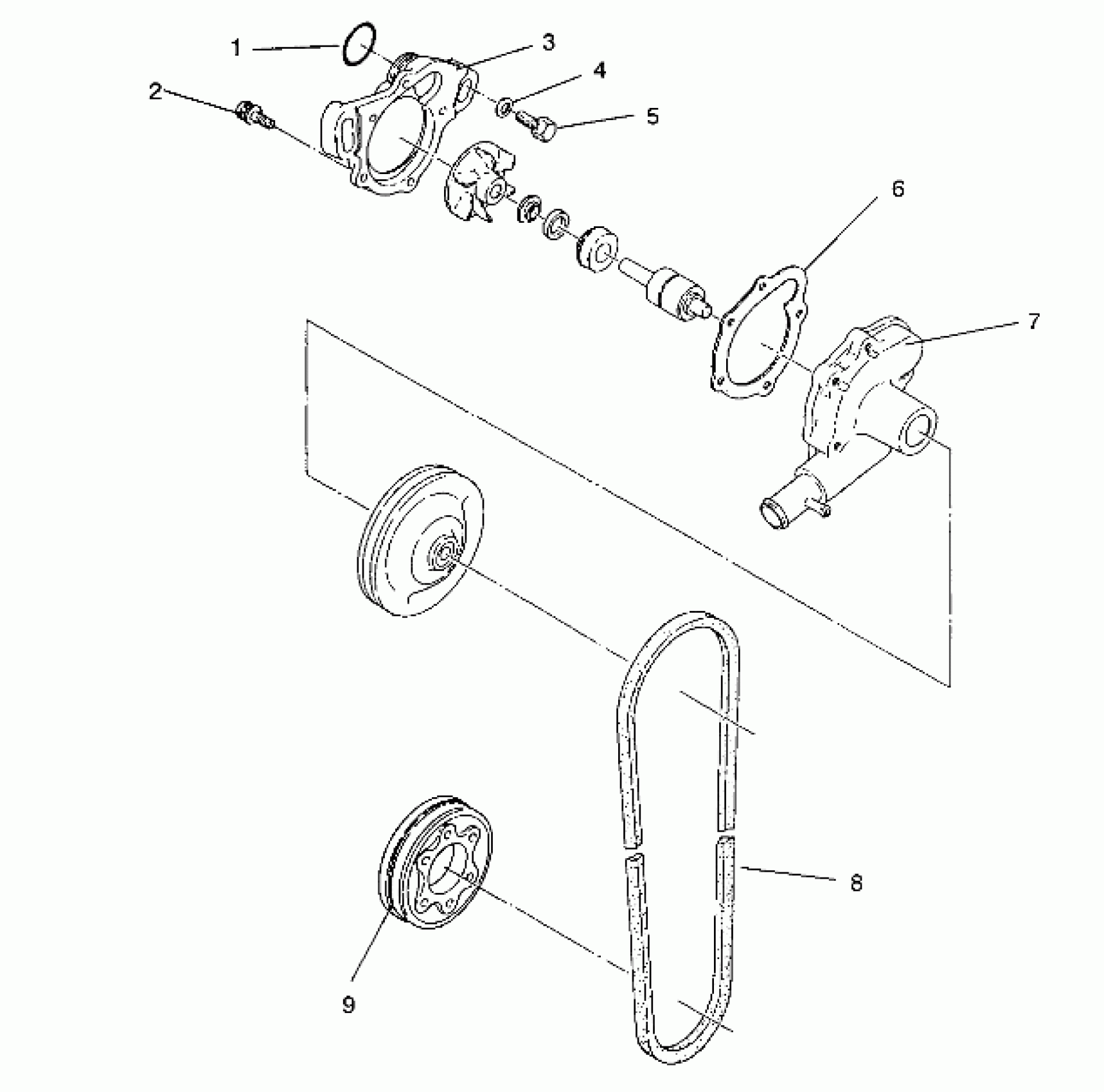 1
3
2
4
5
6
7
8
9