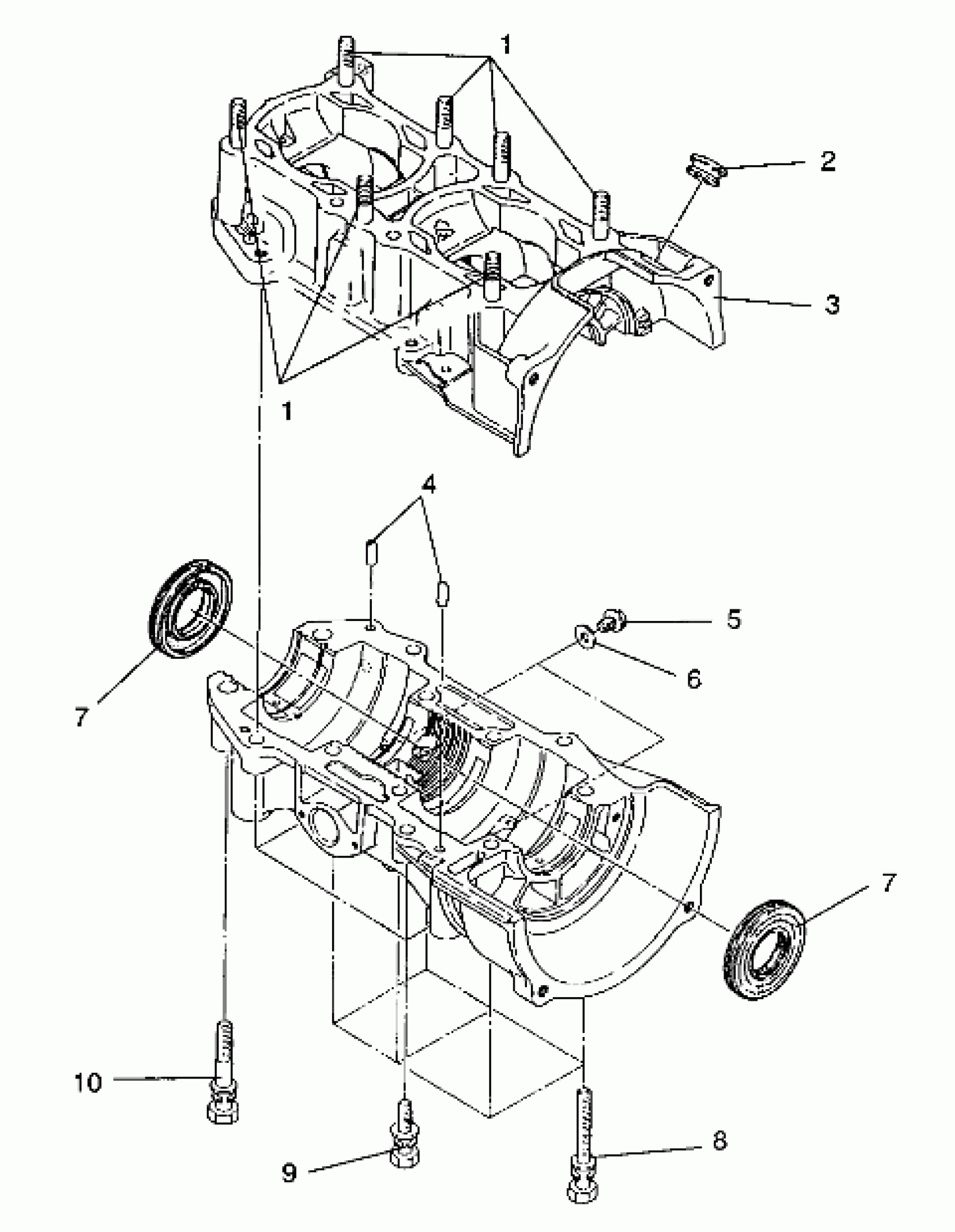 1
2
3
1
4
5
6
7
7
10
9
8