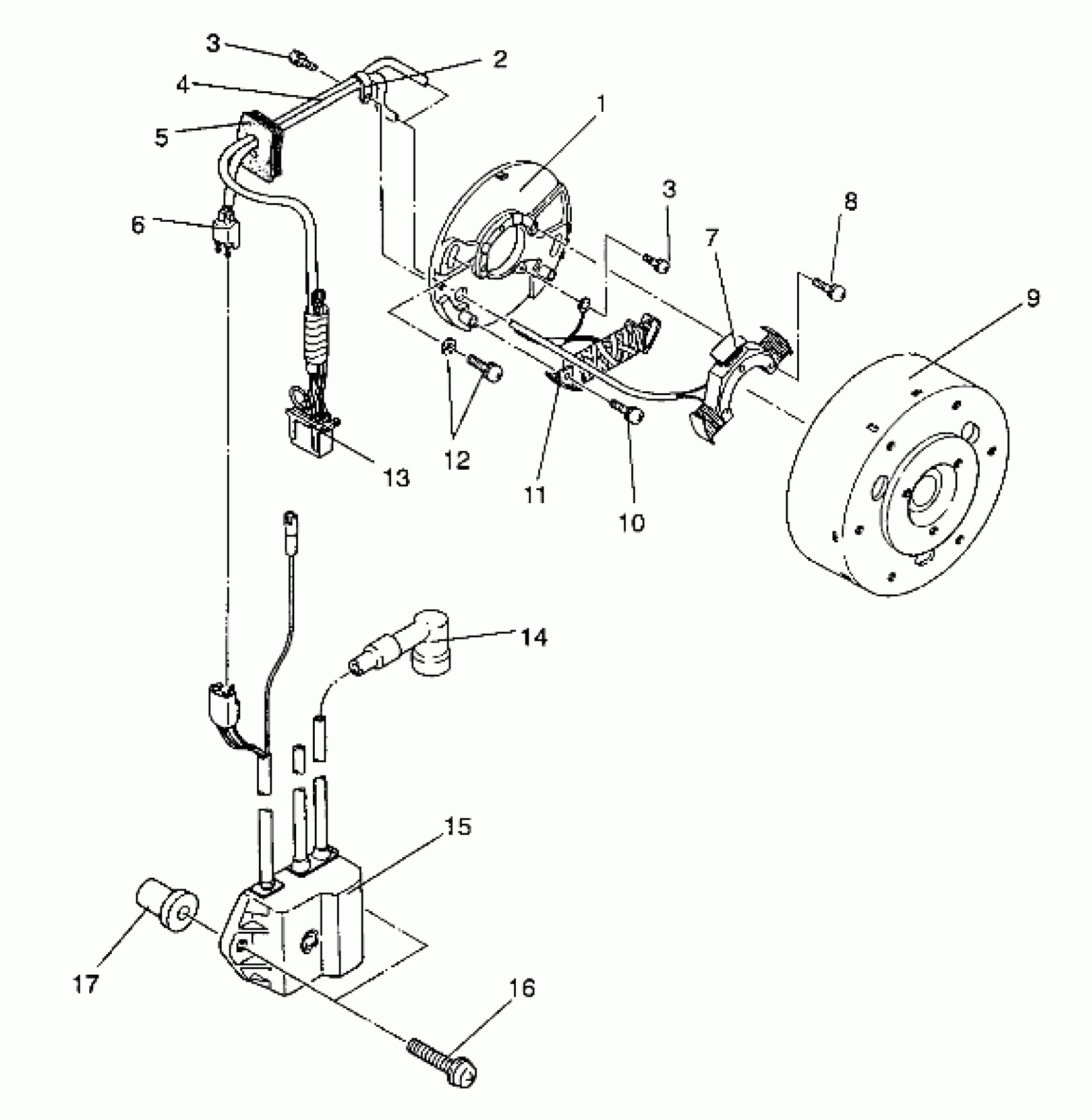 3
2
4
1
5
3
8
6
7
9
12
13
11
10
14
15
17
16