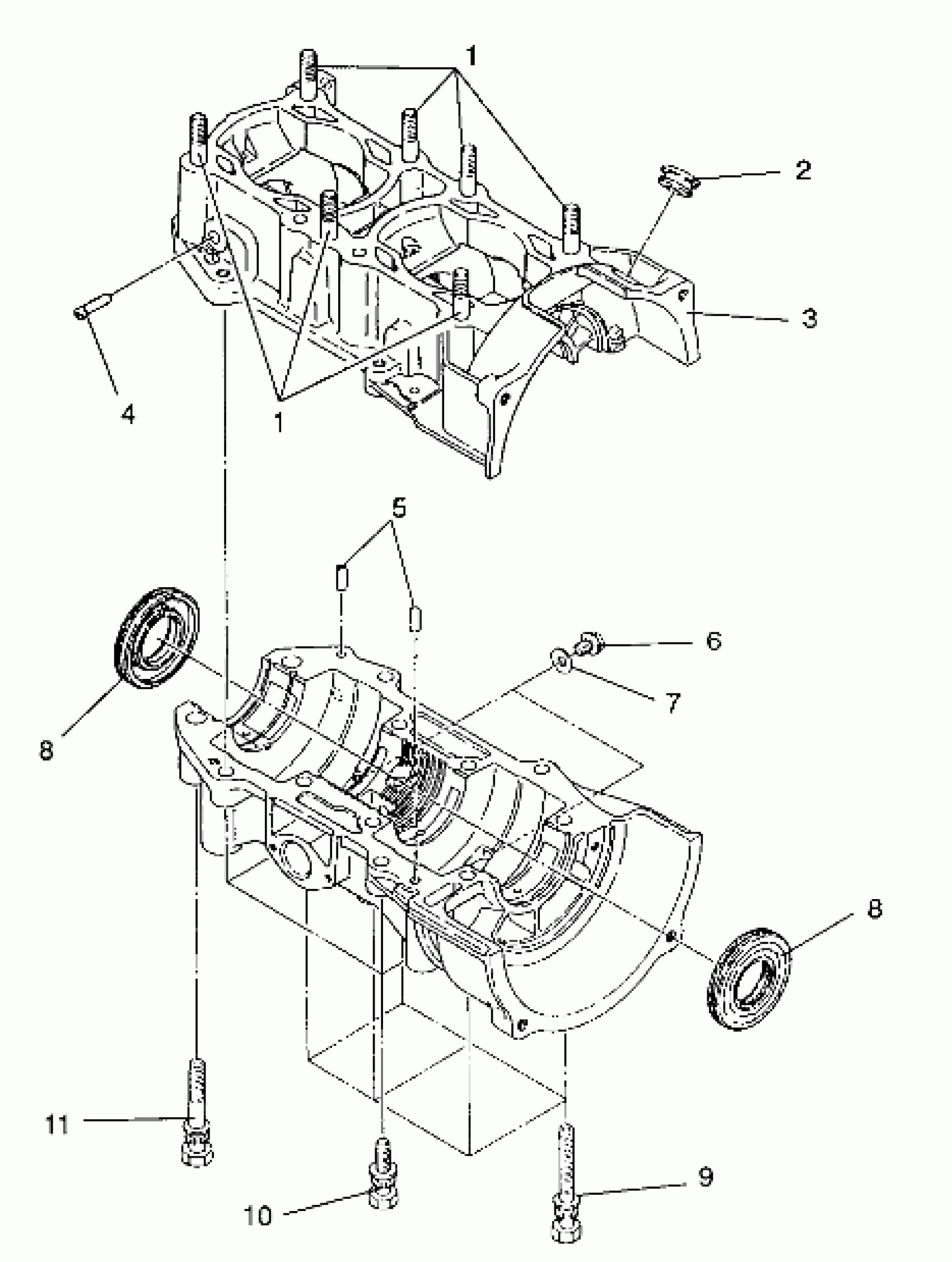 1
2
3
4
1
5
6
7
8
8
11
10
9