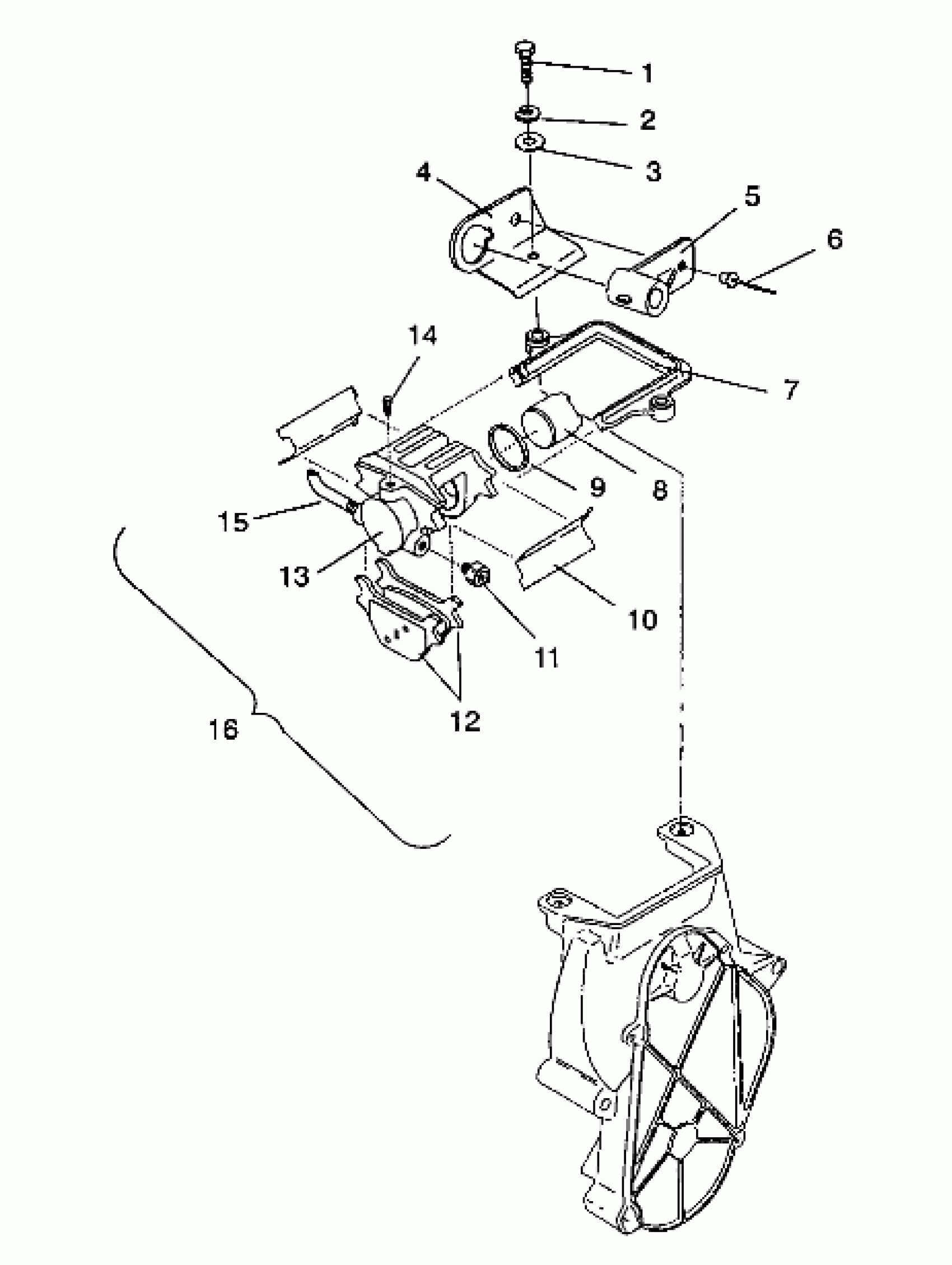 1
2
3
4
5
6
14
7
9
8
15
13
10
11
12
16