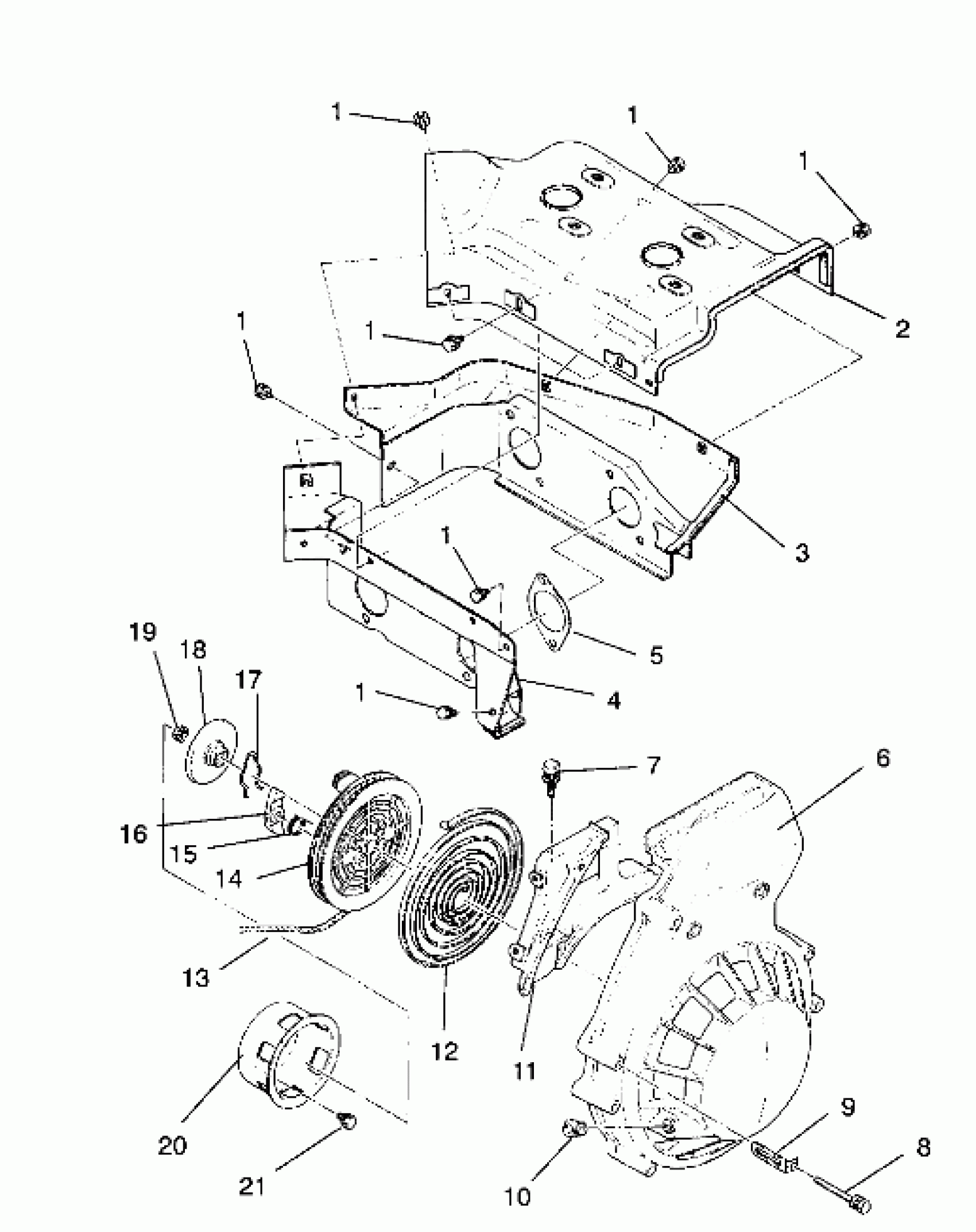 1
1
1
2
1
1
3
1
5
4
1
19
18
17
7
6
16
15
14
13
12
11
20
21
10
9
8