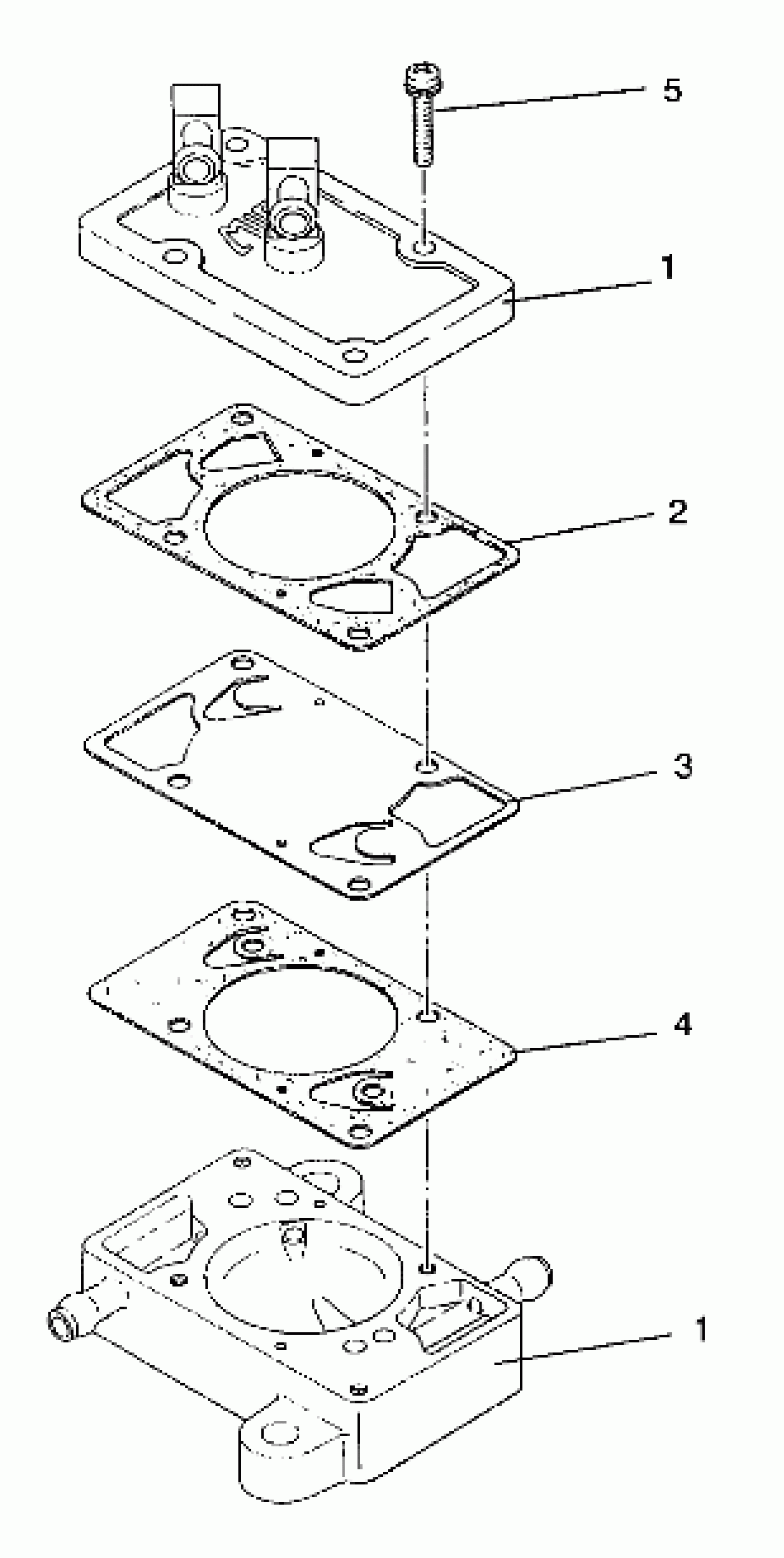 5
1
2
3
4
1