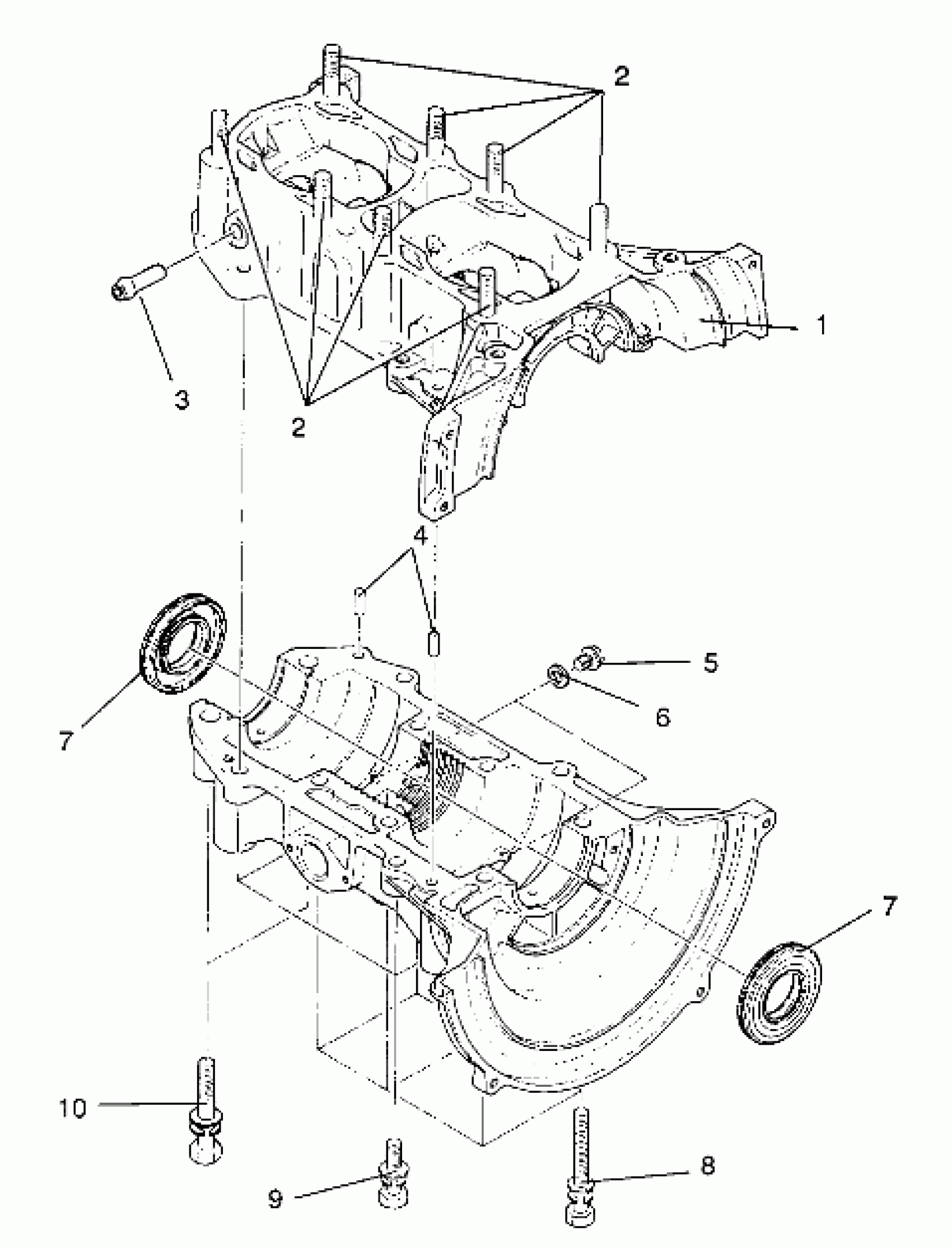 2
1
3
2
4
5
6
7
7
10
9
8