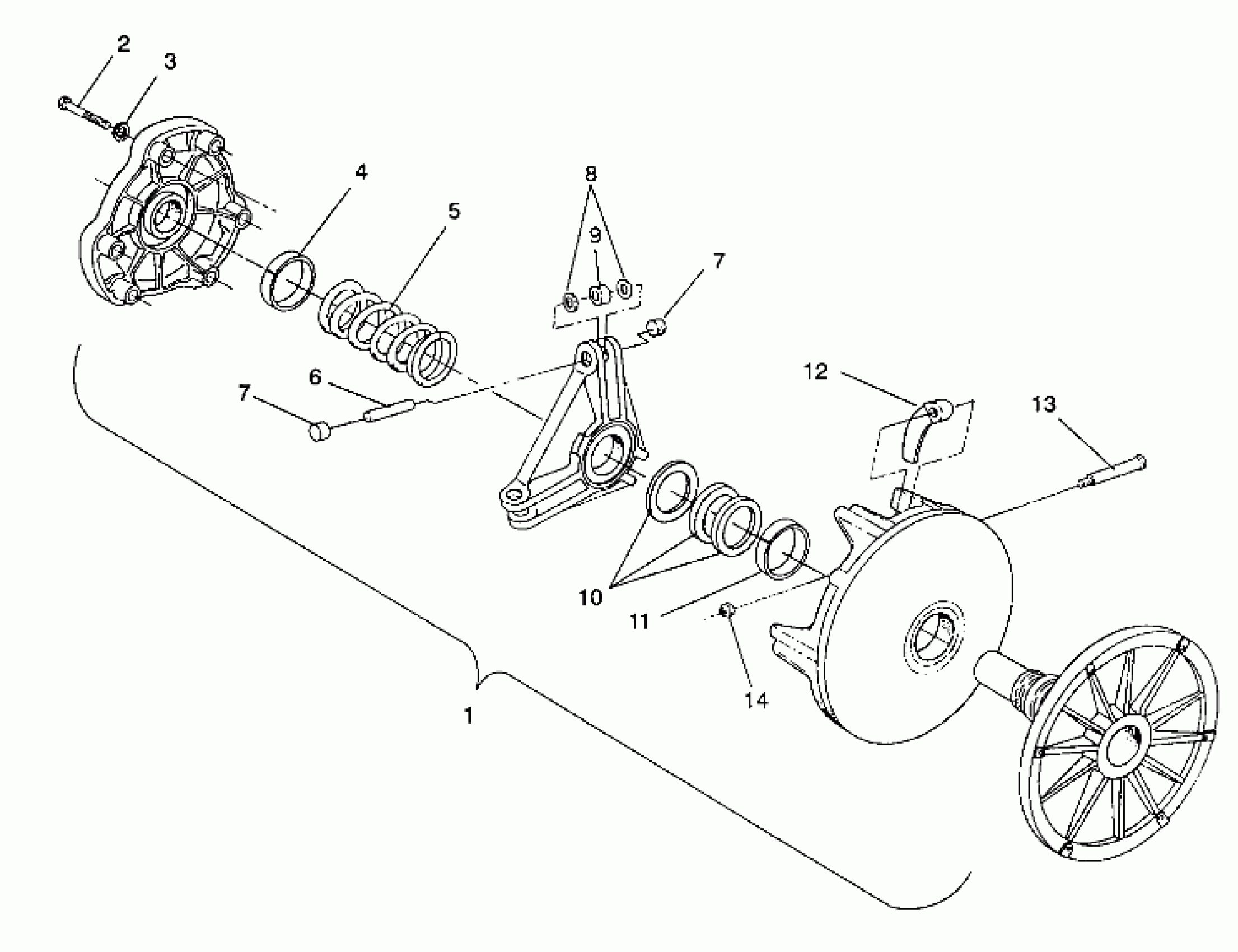 2
3
4
5
8
9
7
7
6
12
13
10
11
14
1