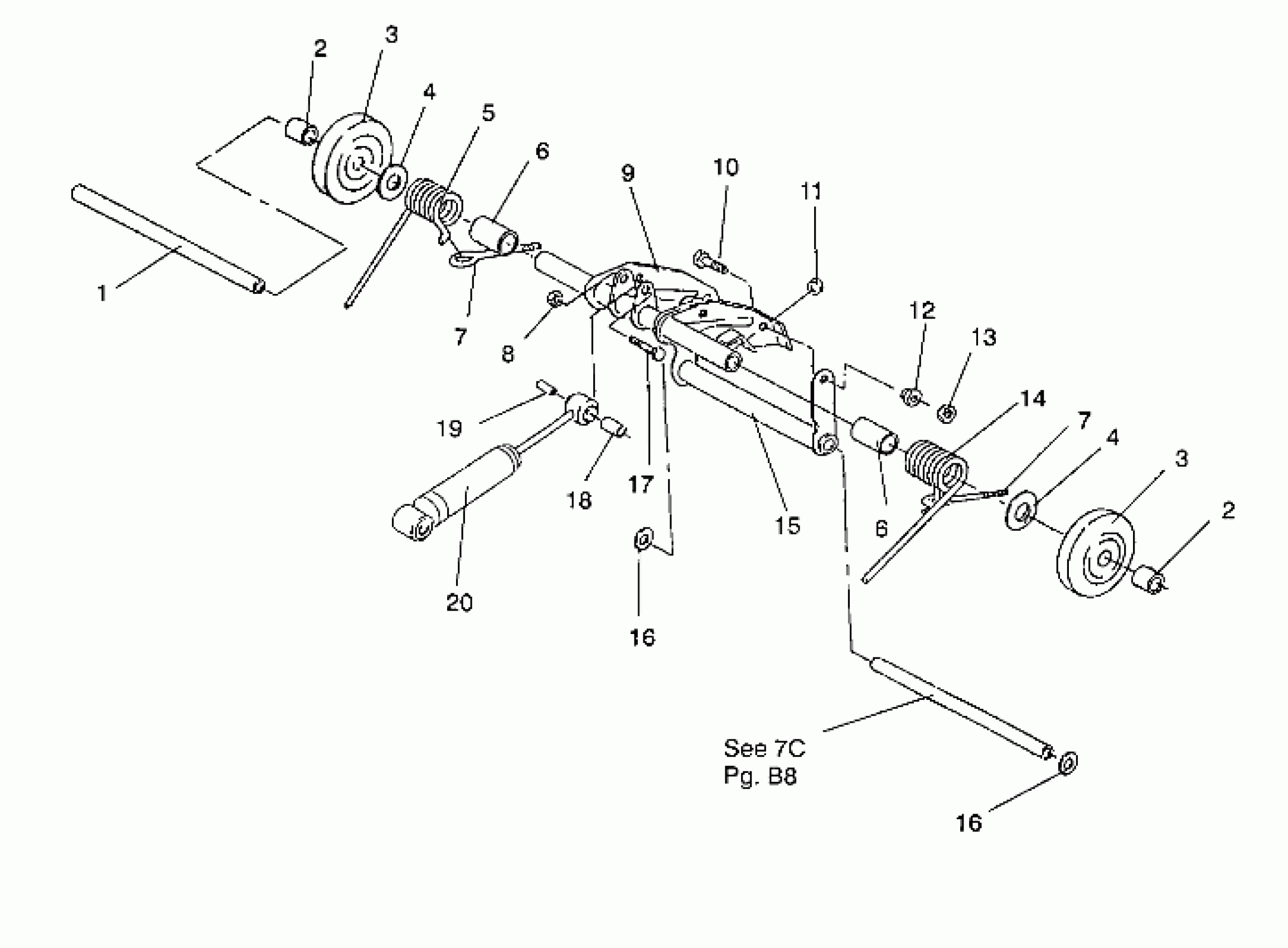 2
3
4
5
6
9
10
11
1
7
8
12
13
14
7
4
3
2
19
18
17
15
6
20
16
See 7C
Pg. B8
16