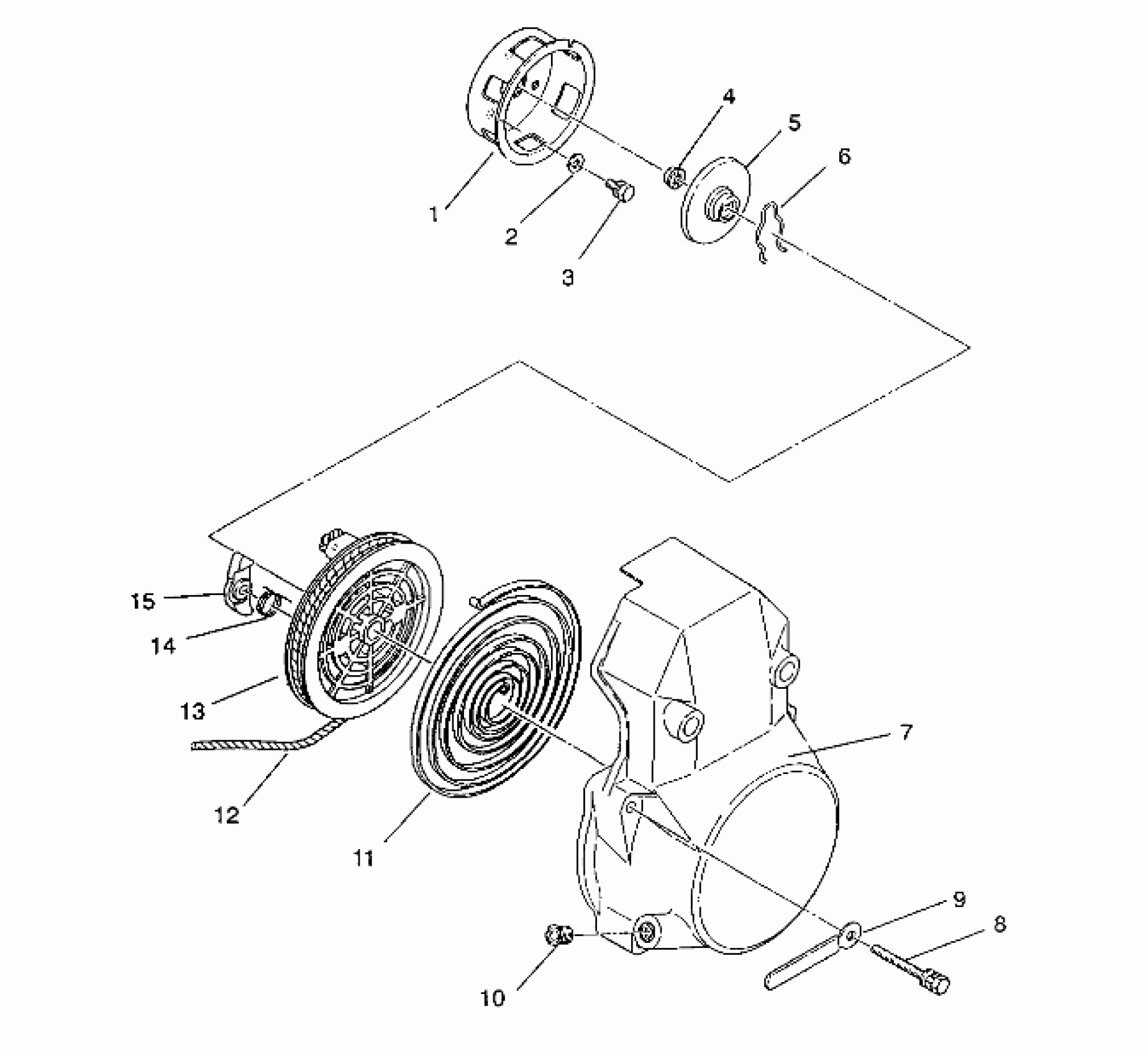 4
5
6
1
2
3
15
14
13
12
11
7
9
8
10