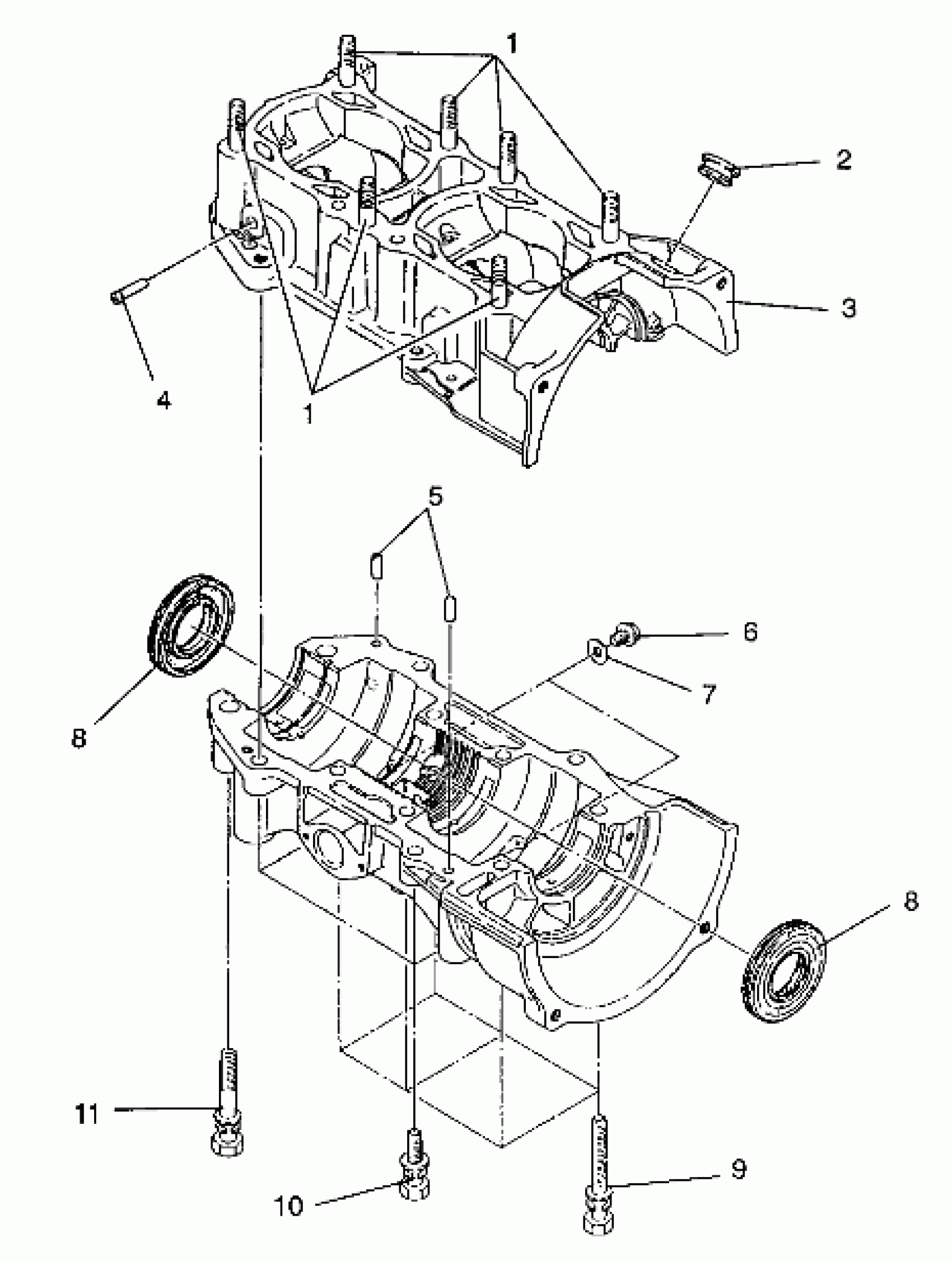 1
2
3
4
1
5
6
7
8
8
11
10
9