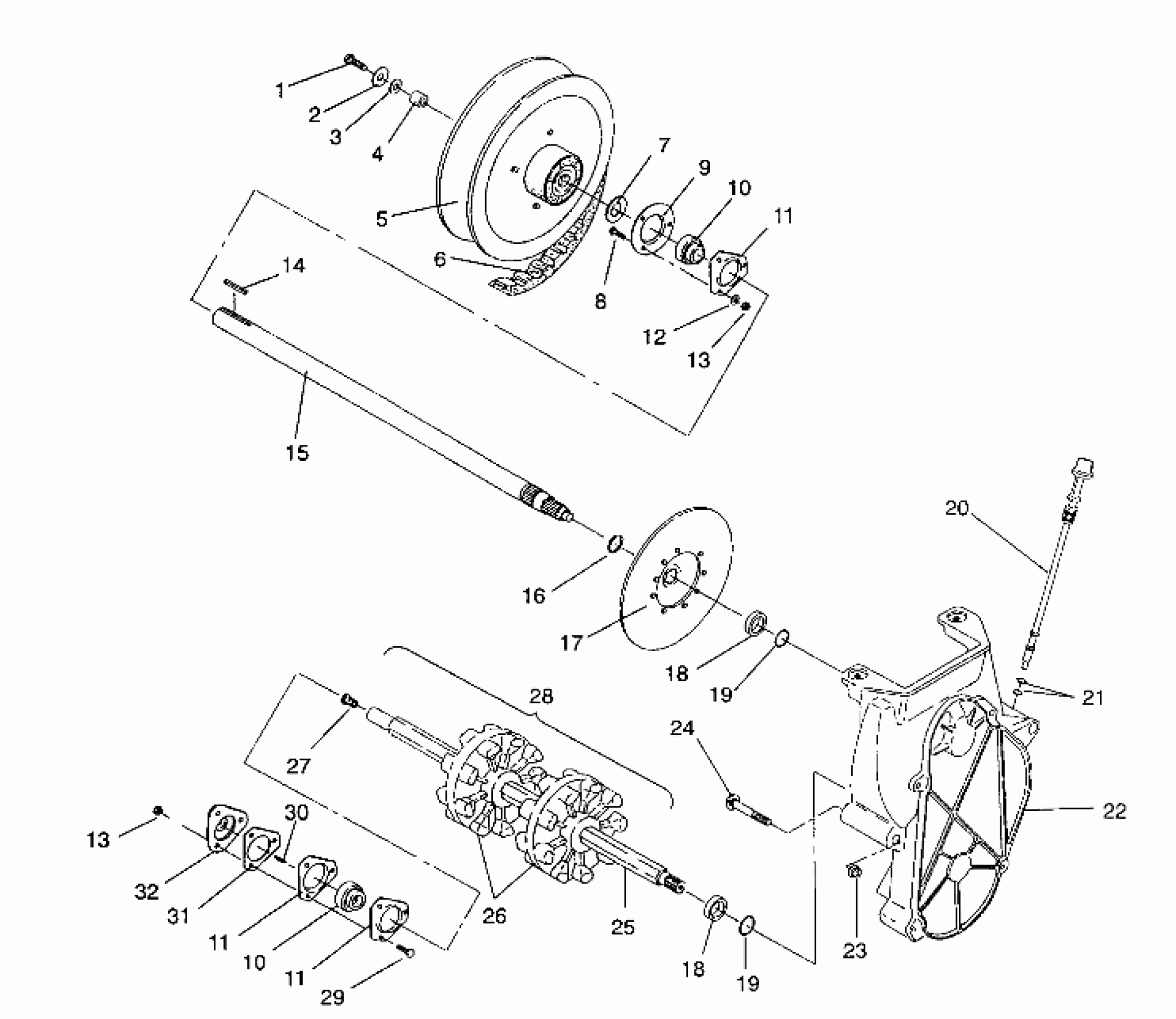 1
2
3
4
5
6
7
8
9
10
11
12
13
14
15
16
17
18
19
20
21
22
23
24
25
26
27
28
29
30
31
32
13
11
10
11
18
19