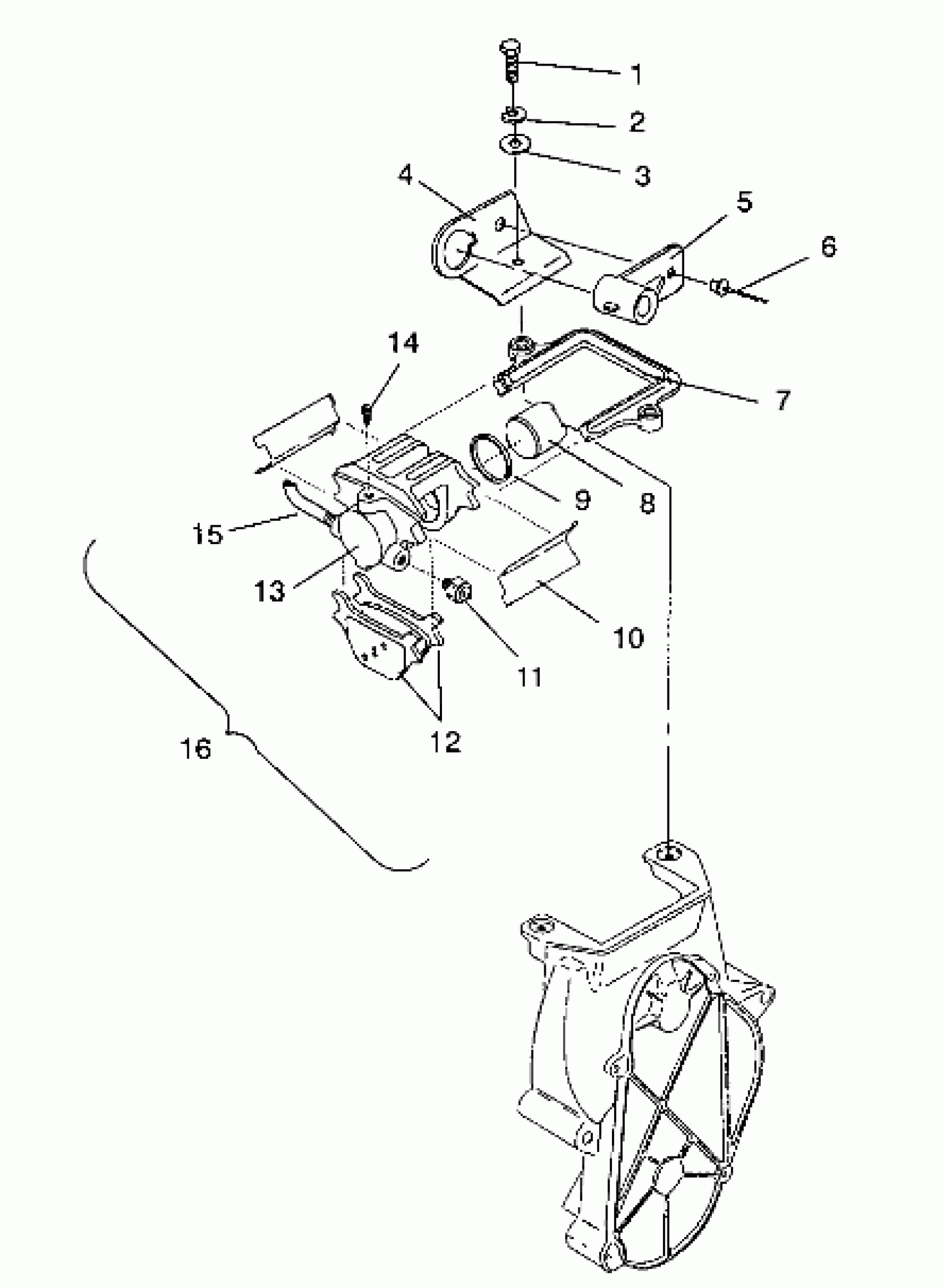 1
2
3
4
5
6
14
7
9
8
15
13
10
11
12
16