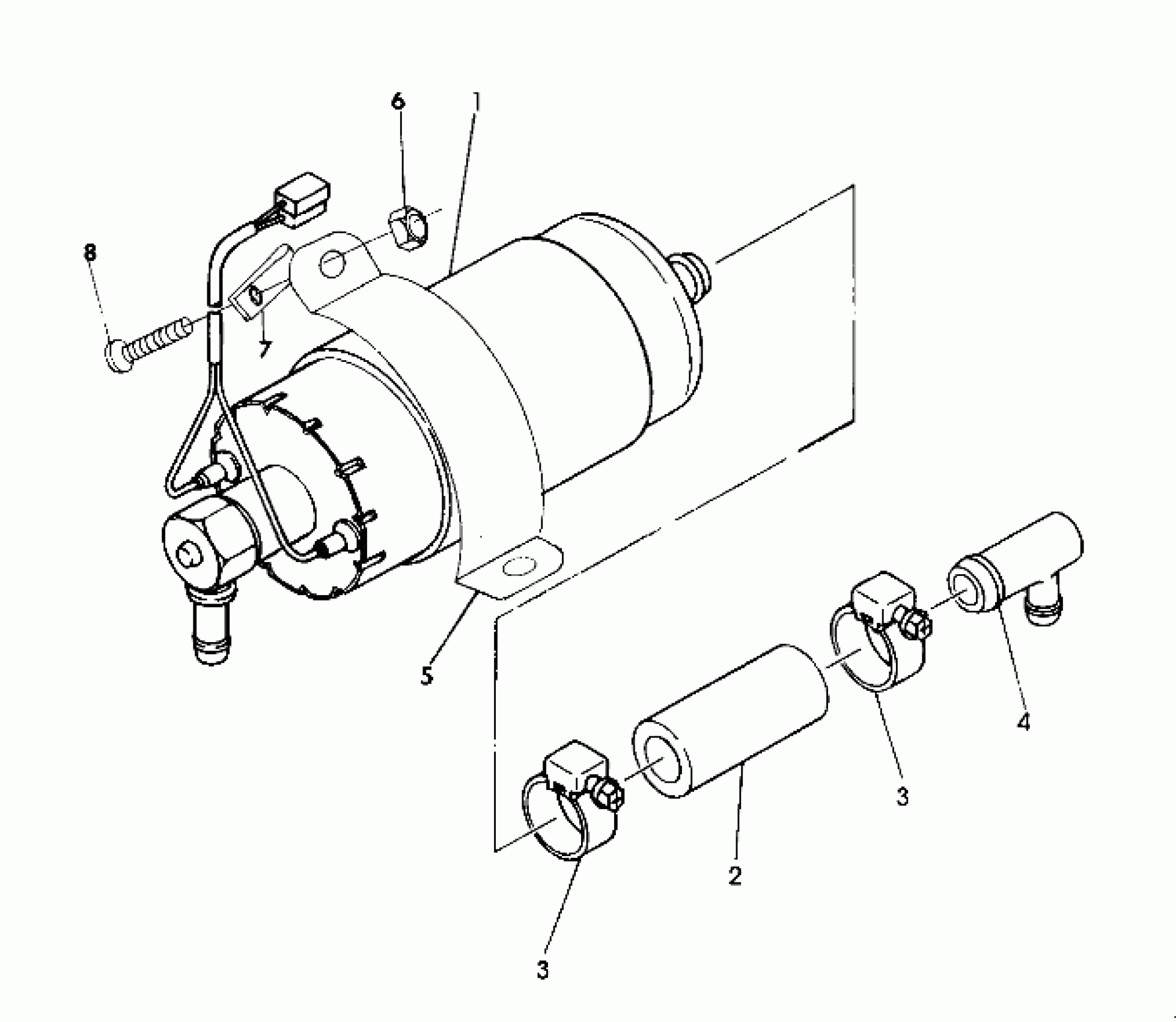 6
1
8
7
5
4
3
2
3