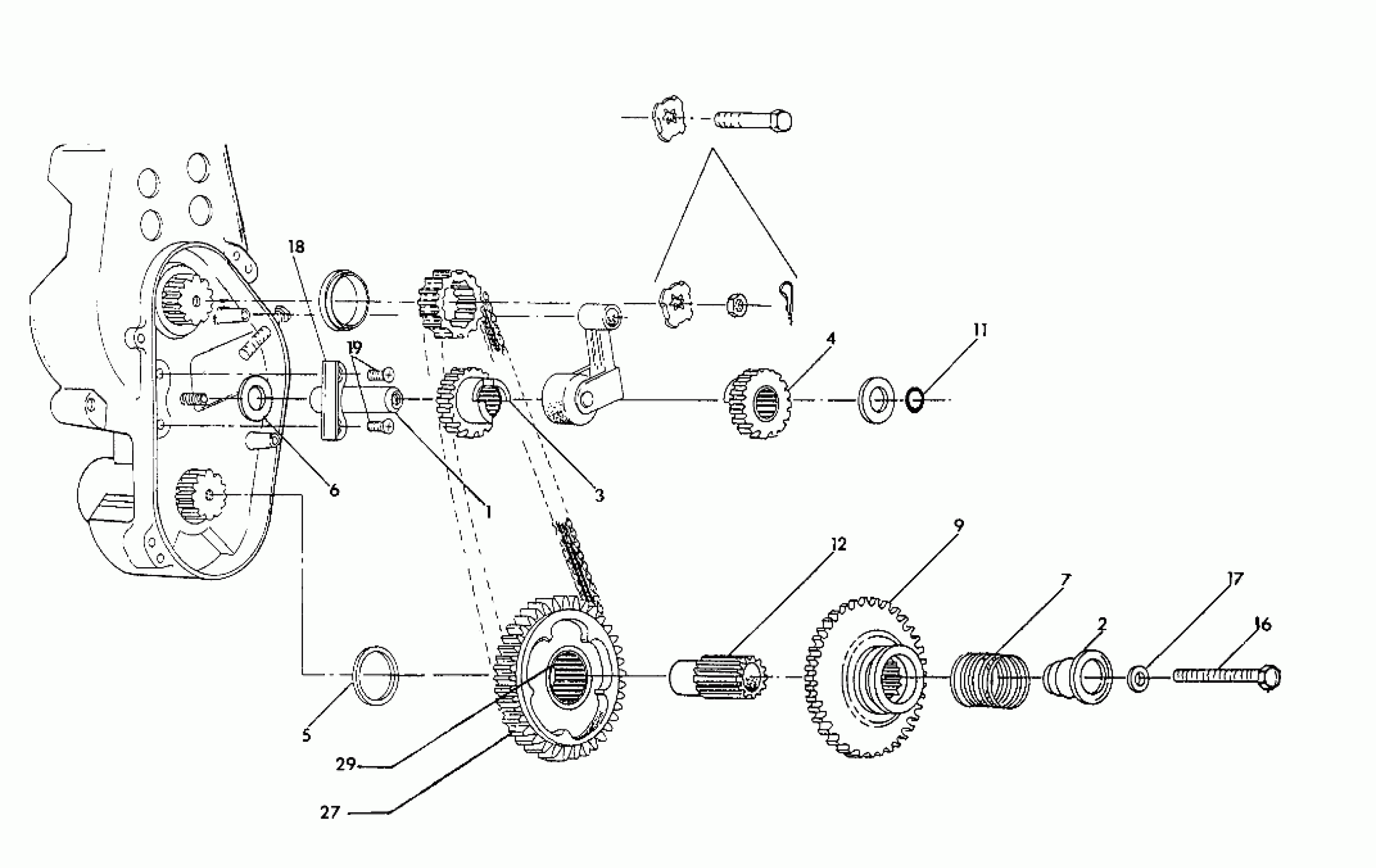 18
19
4
11
6
1
3
12
9
7
17
2
16
5
29
27