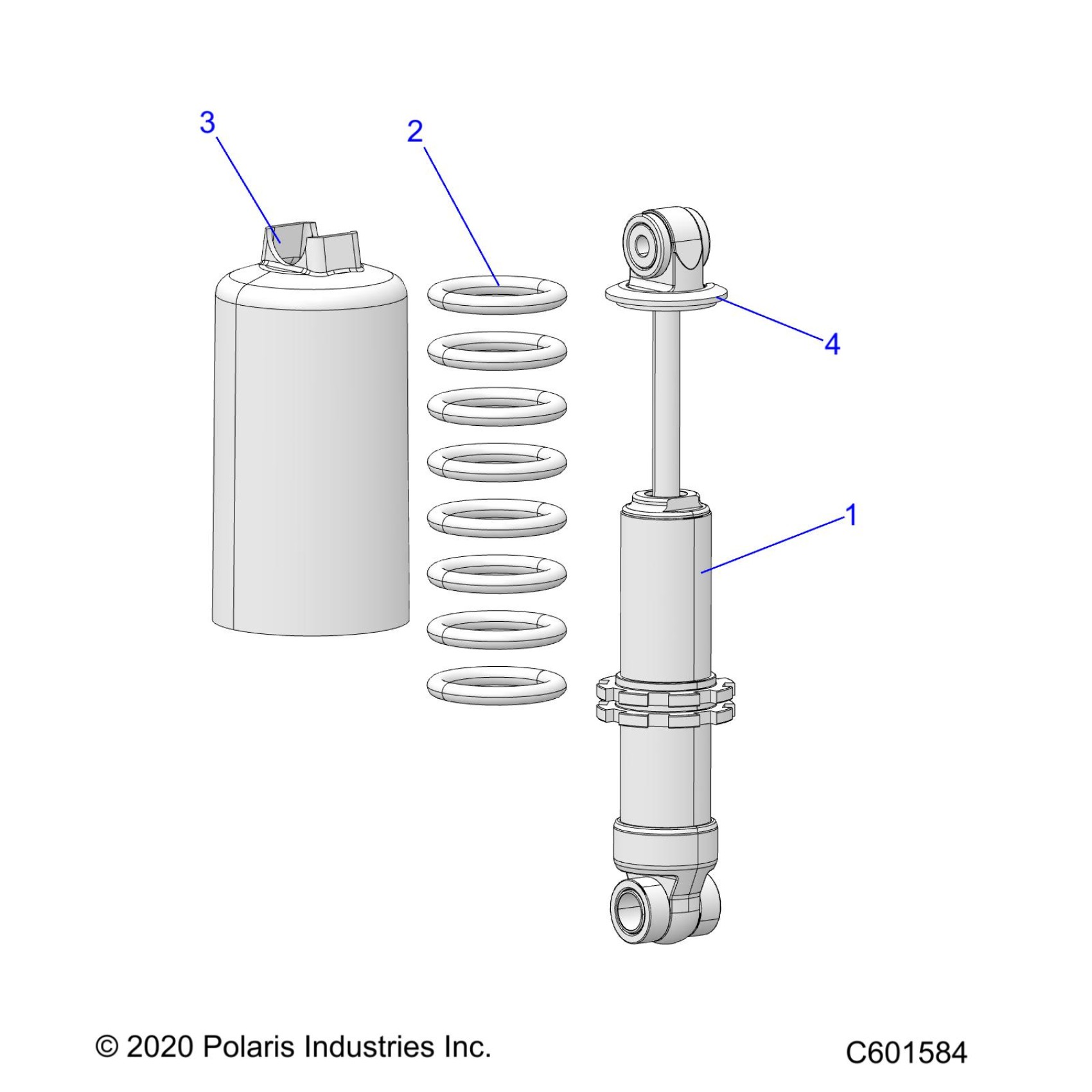 3
2
4
1

© 2020 Polaris Industries Inc.
C601584