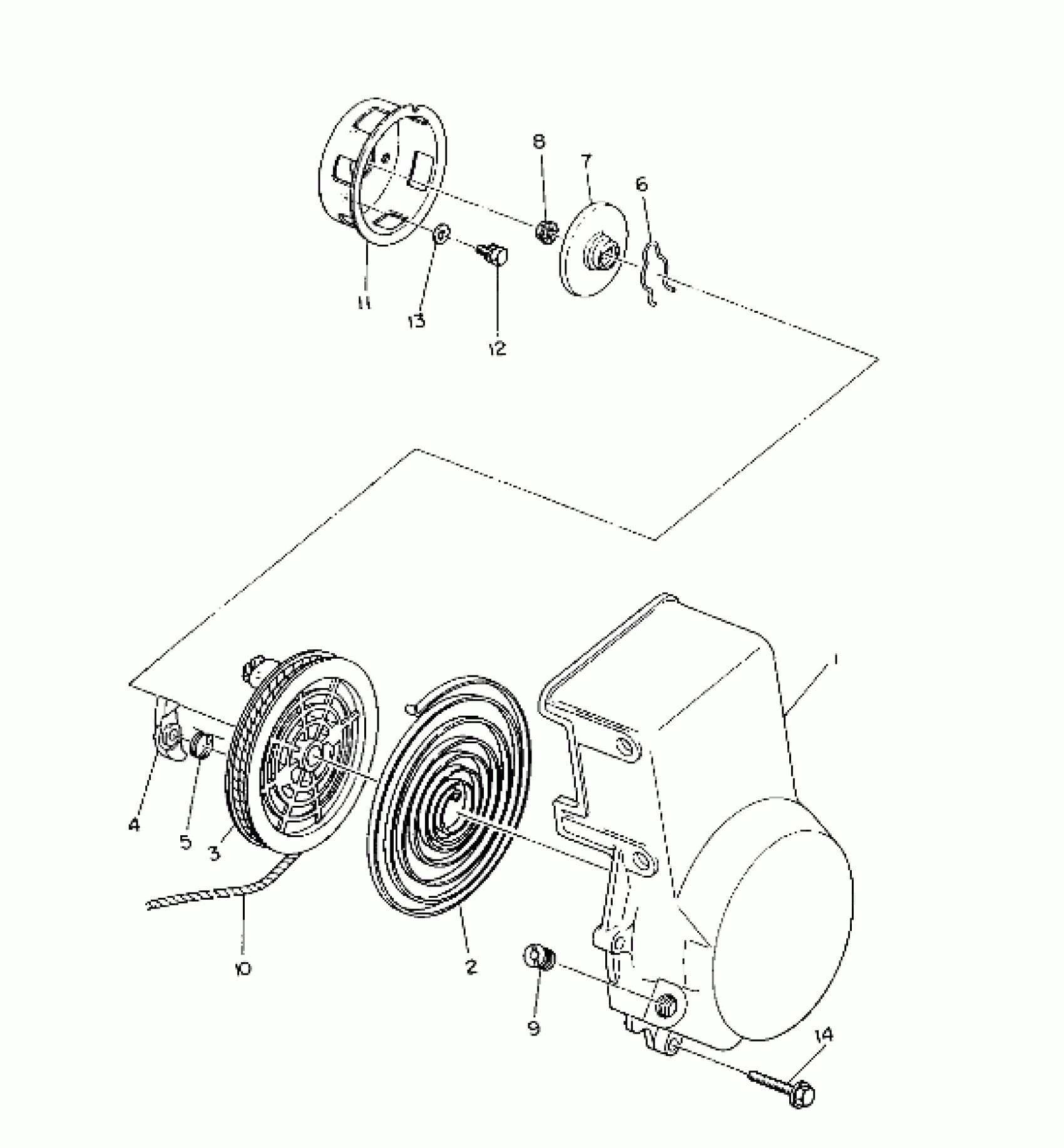 8
7
6
11
13
12
1
4
5
3
10
2
9
14