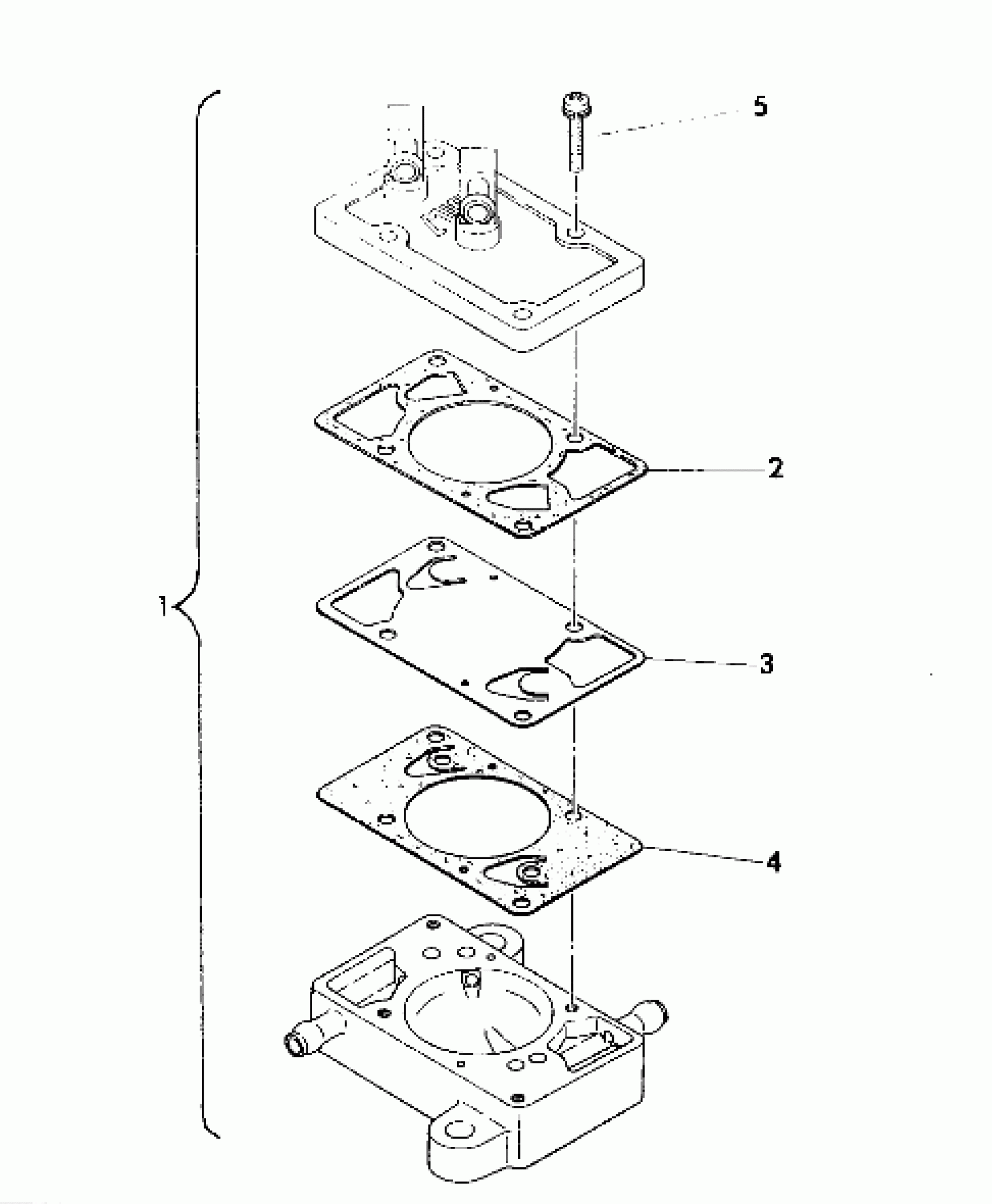 5
2
1
3
4