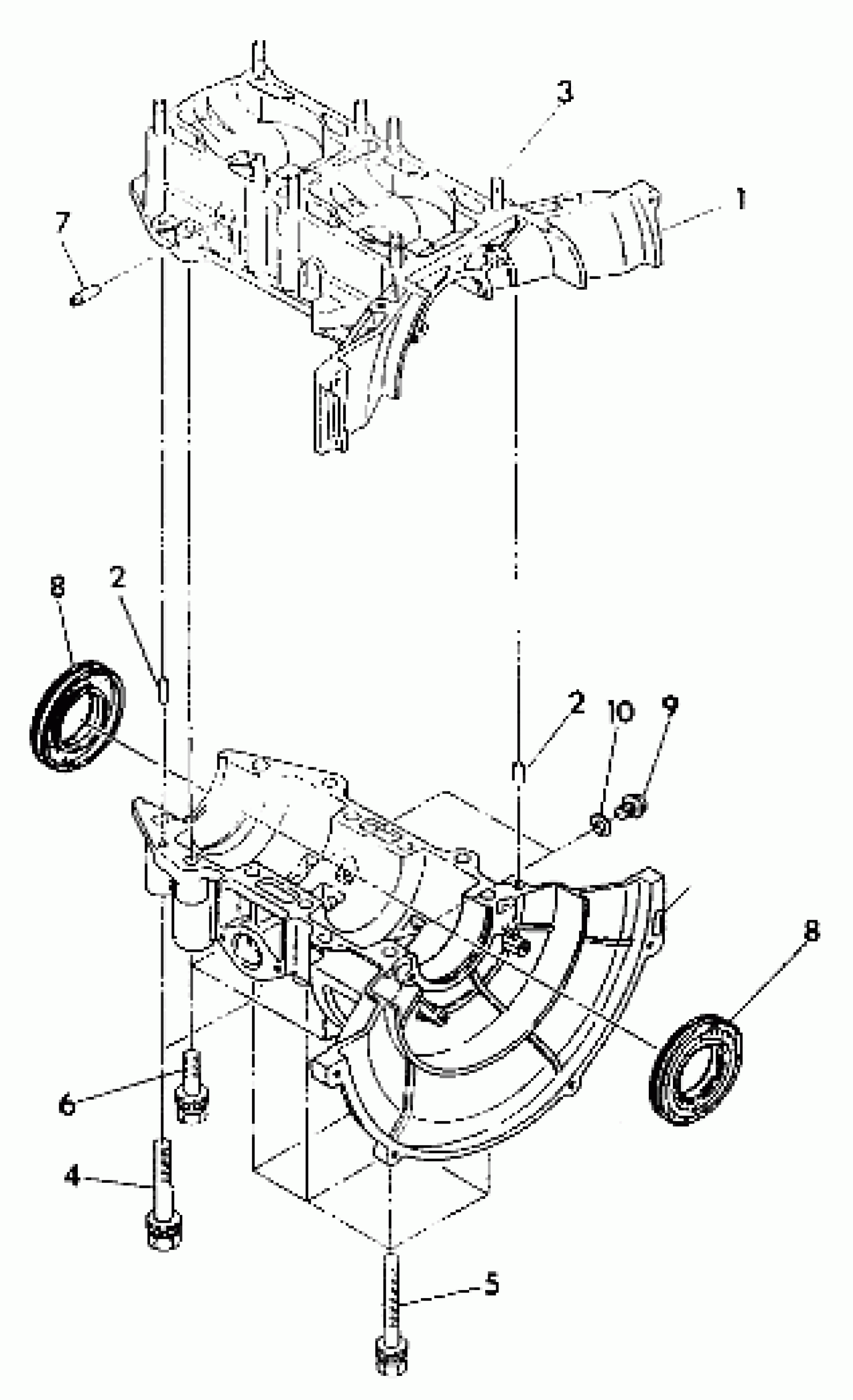 3
1
7
8
2
2
10
9
8
6
4
5