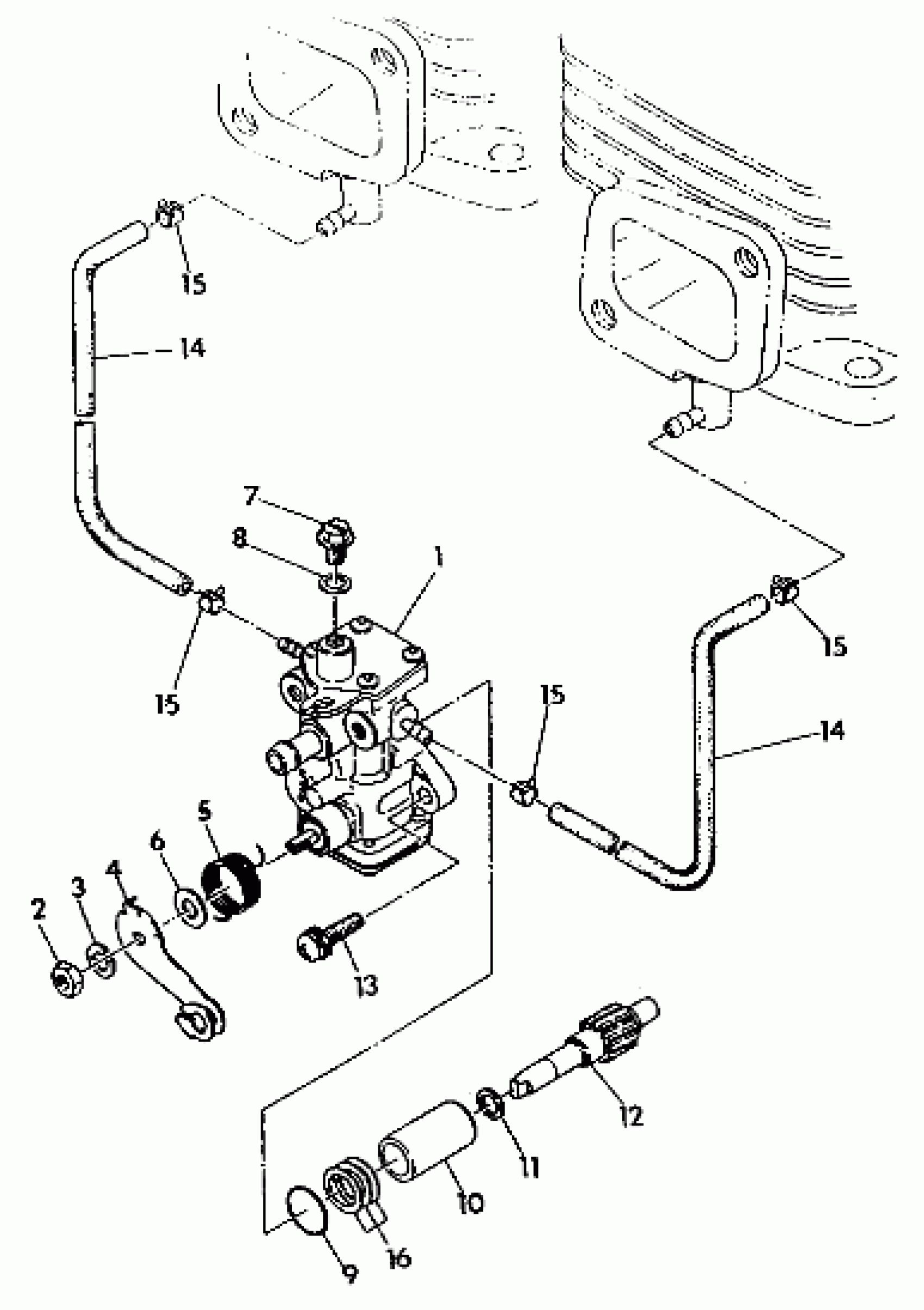 15
14
7
8
1
15
15
15
14
5
6
4
3
2
13
12
11
10
16
9