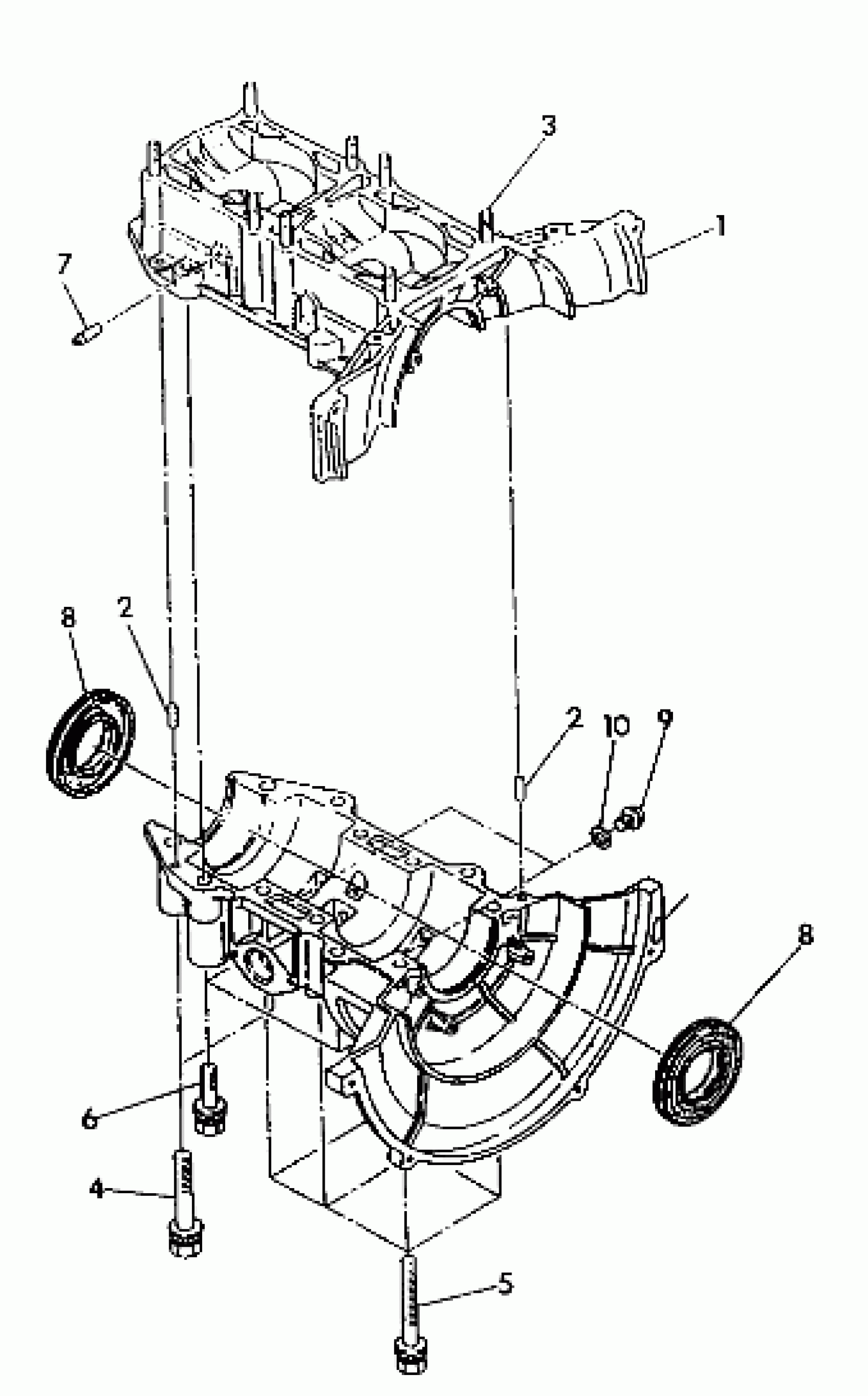 3
1
7
8
2
2
10
9
8
6
4
5