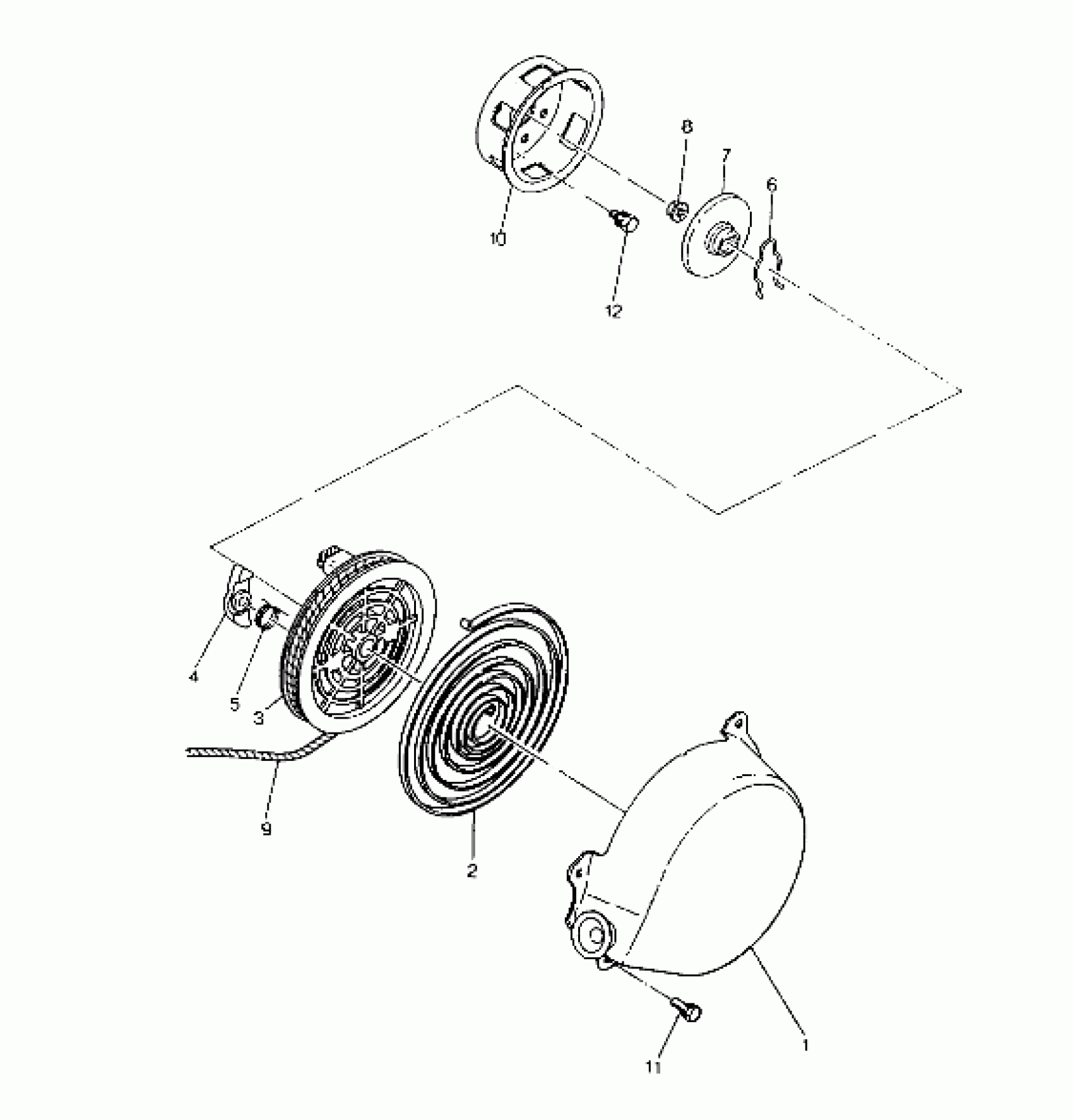 8
7
6
10
12
4
5
3
9
2
1
11