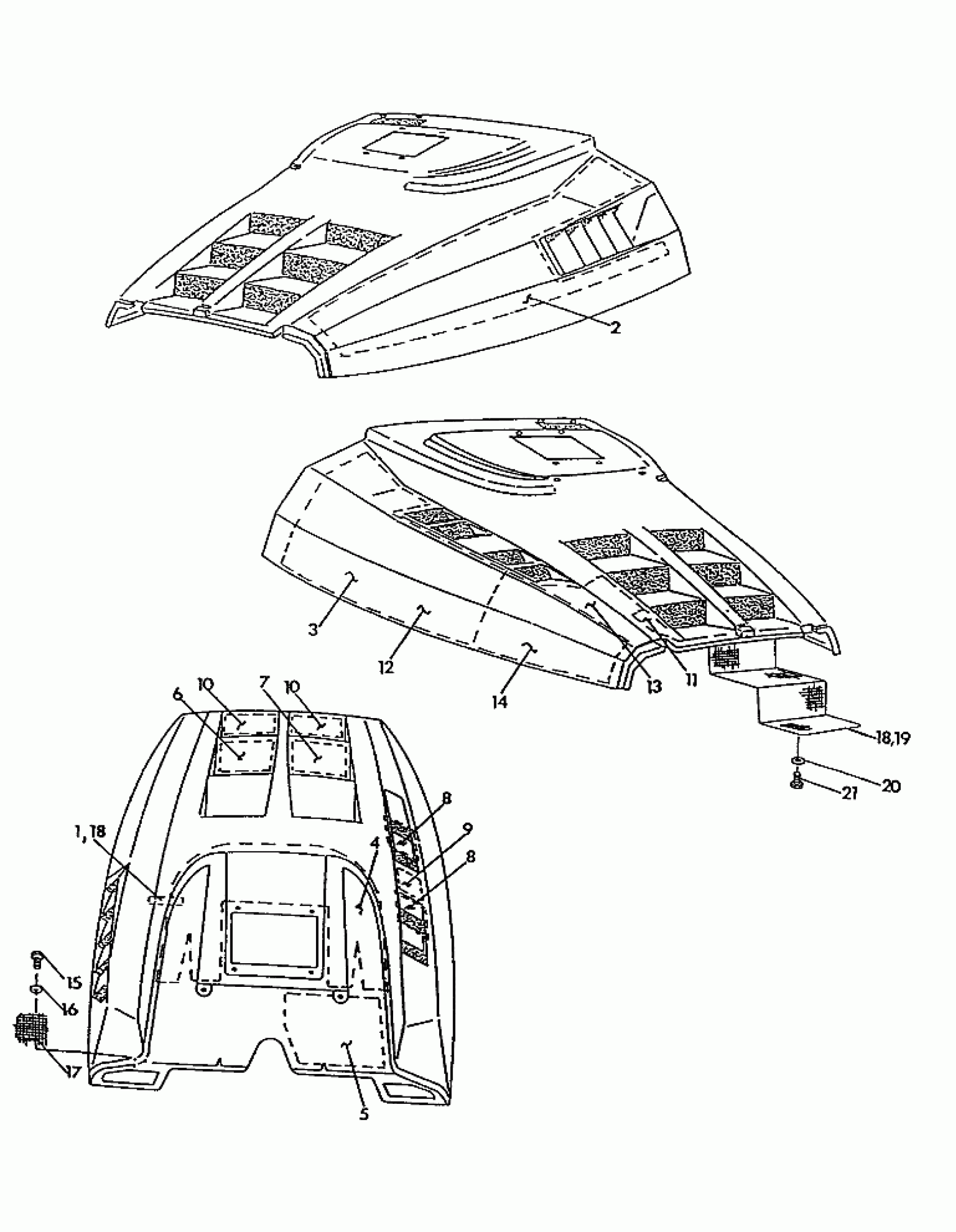 2

3
12
14
13
11
18,19
20
21

10
7
10
6
8
9
8
1, 18
4
15
16
17
5