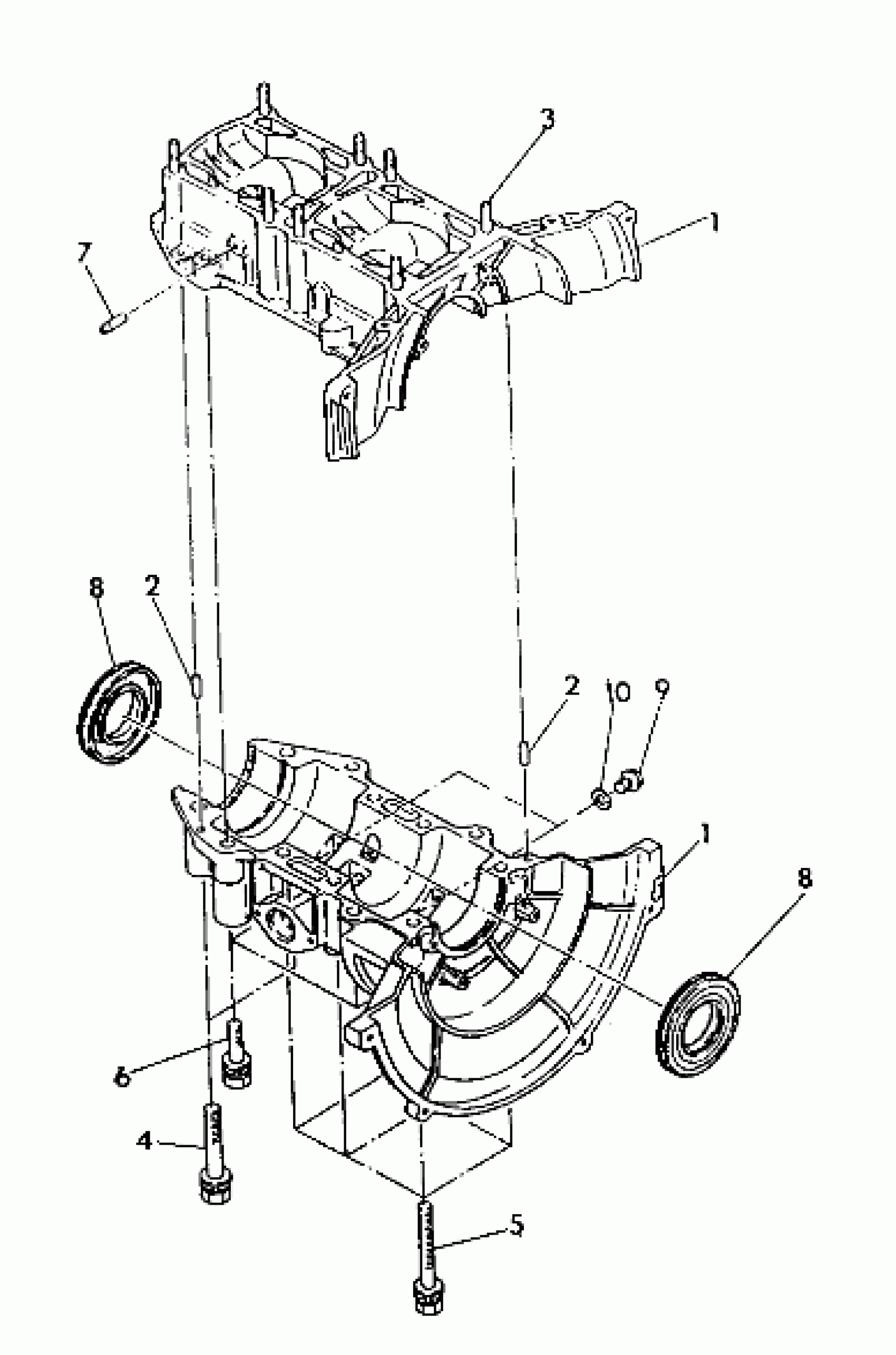 3
1
7
8
2
2
10
9
1
8
6
4
5