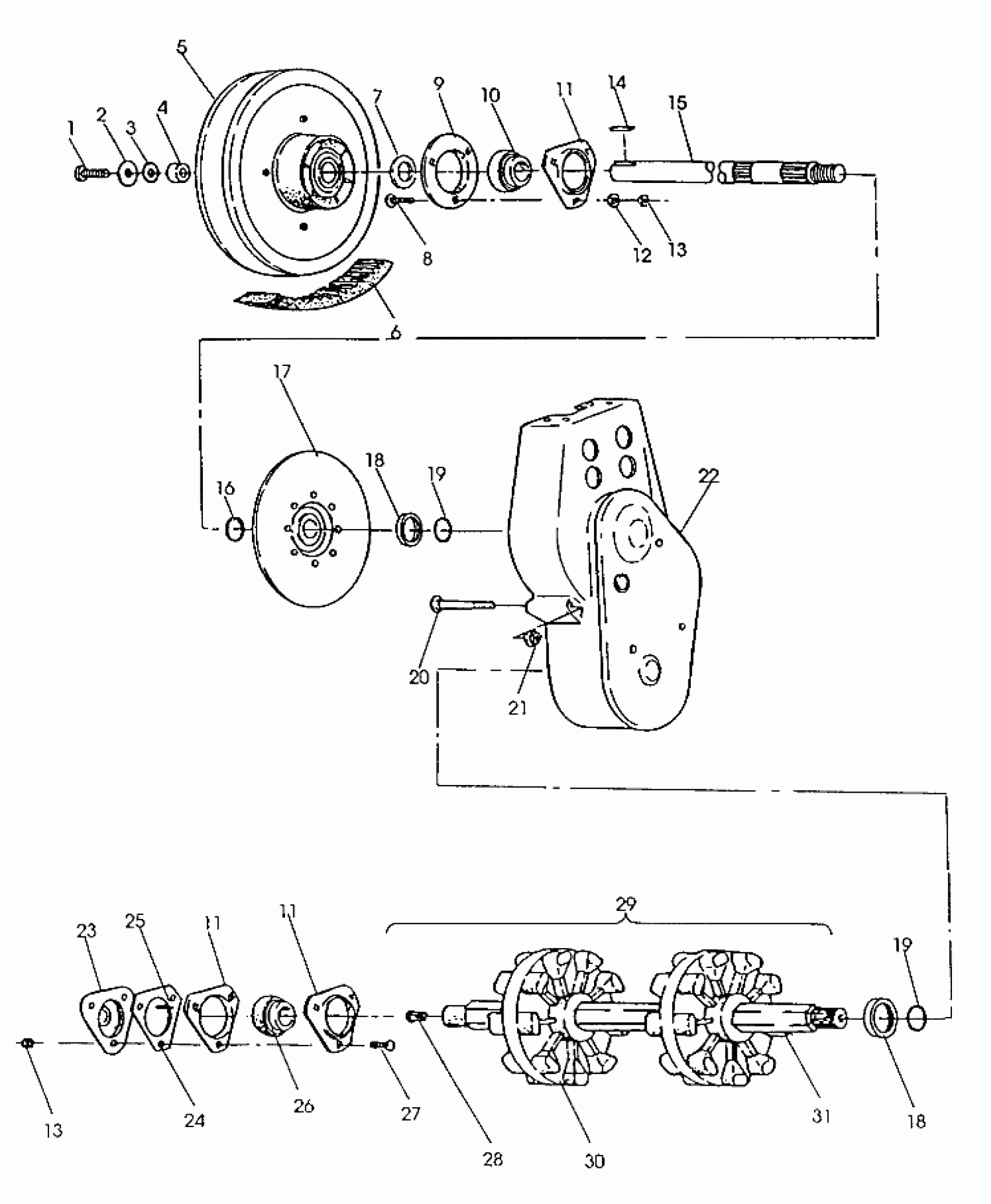 5
1
2
3
4
7
9
10
11
14
15
8
12
13
6
17
16
18
19
22
20
21
29
23
25
11
11
19
13
24
26
27
28
30
31
18