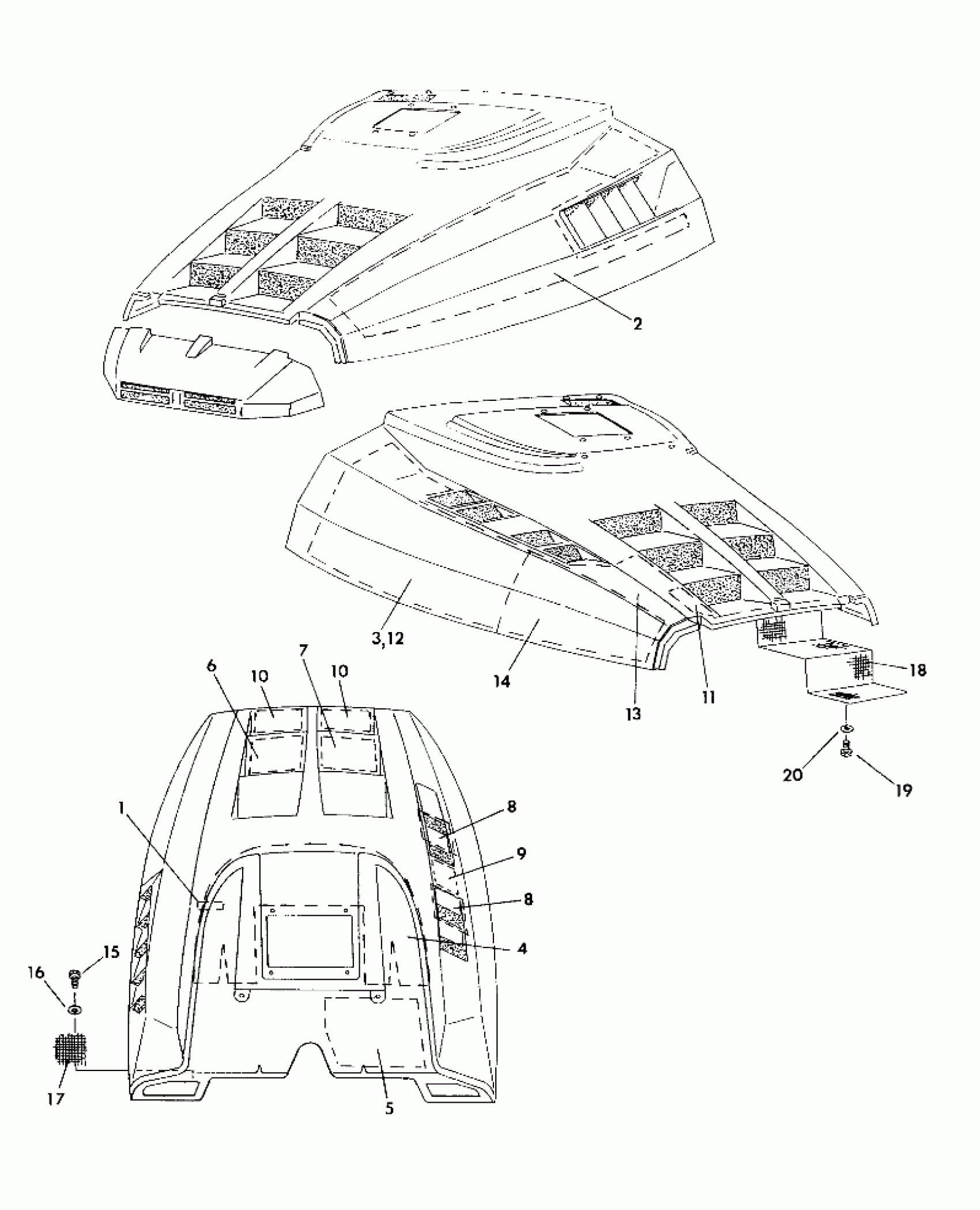 2

3,12

14

13

11

18

20

19

6

10

7

10

1

8

9

8

4

15

16

17

5