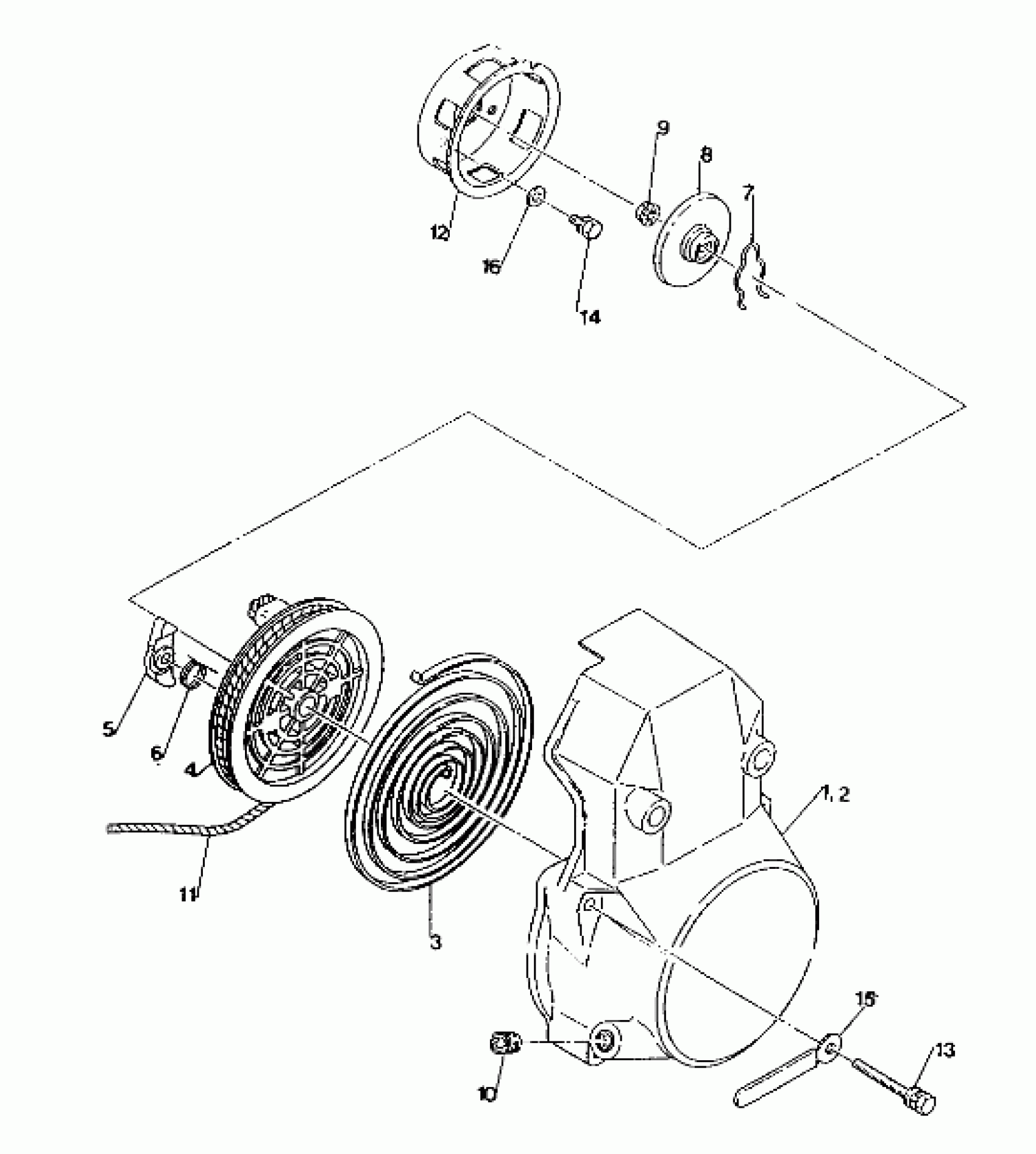 9
8
7
12
16
14
5
6
4
1, 2
11
3
15
13
10