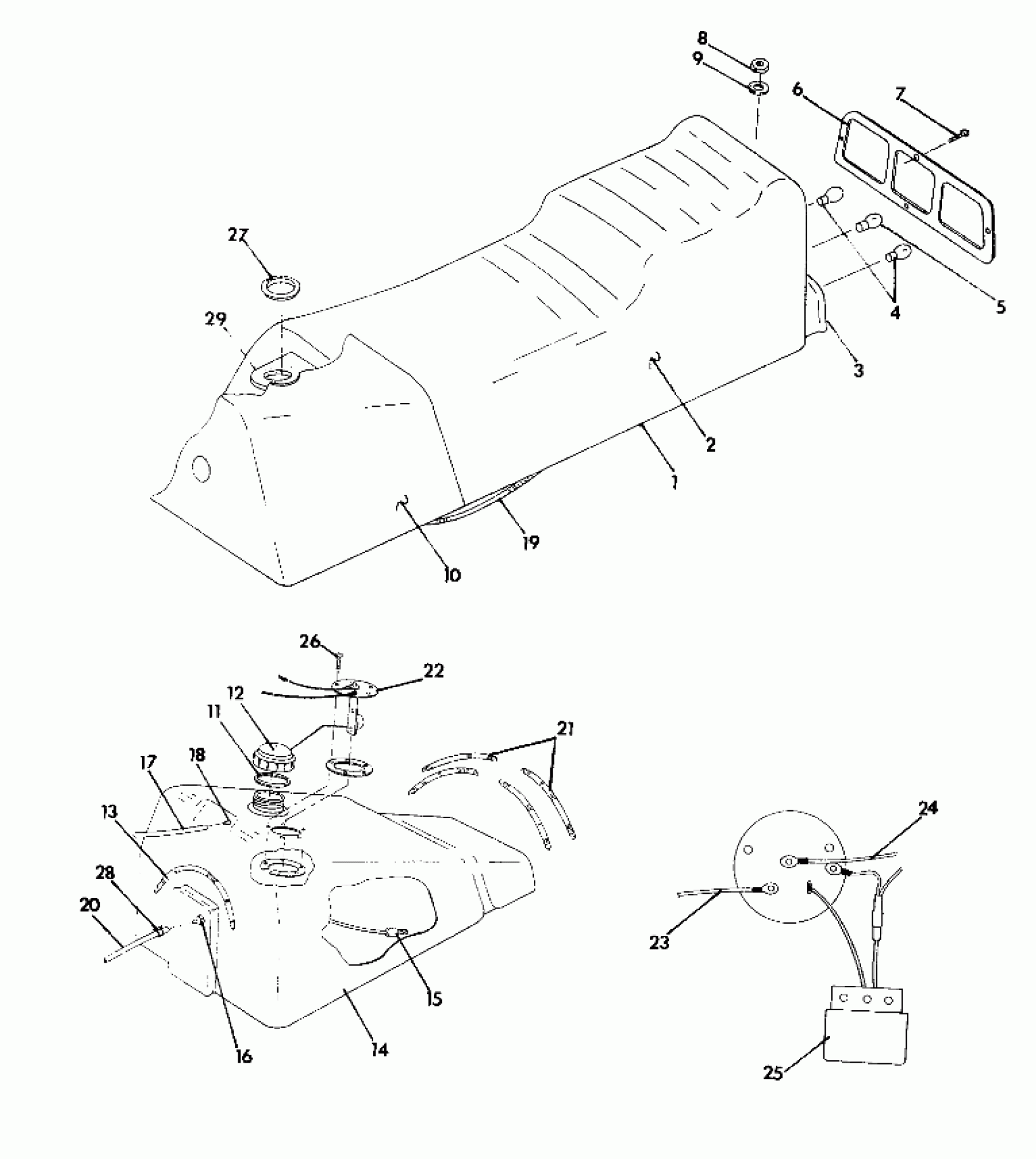 8
9
6
7
27
29
4
5
3
2
1
19
10
26
22
12
11
21
17
18
13
28
20
24
23
15
16
14
25