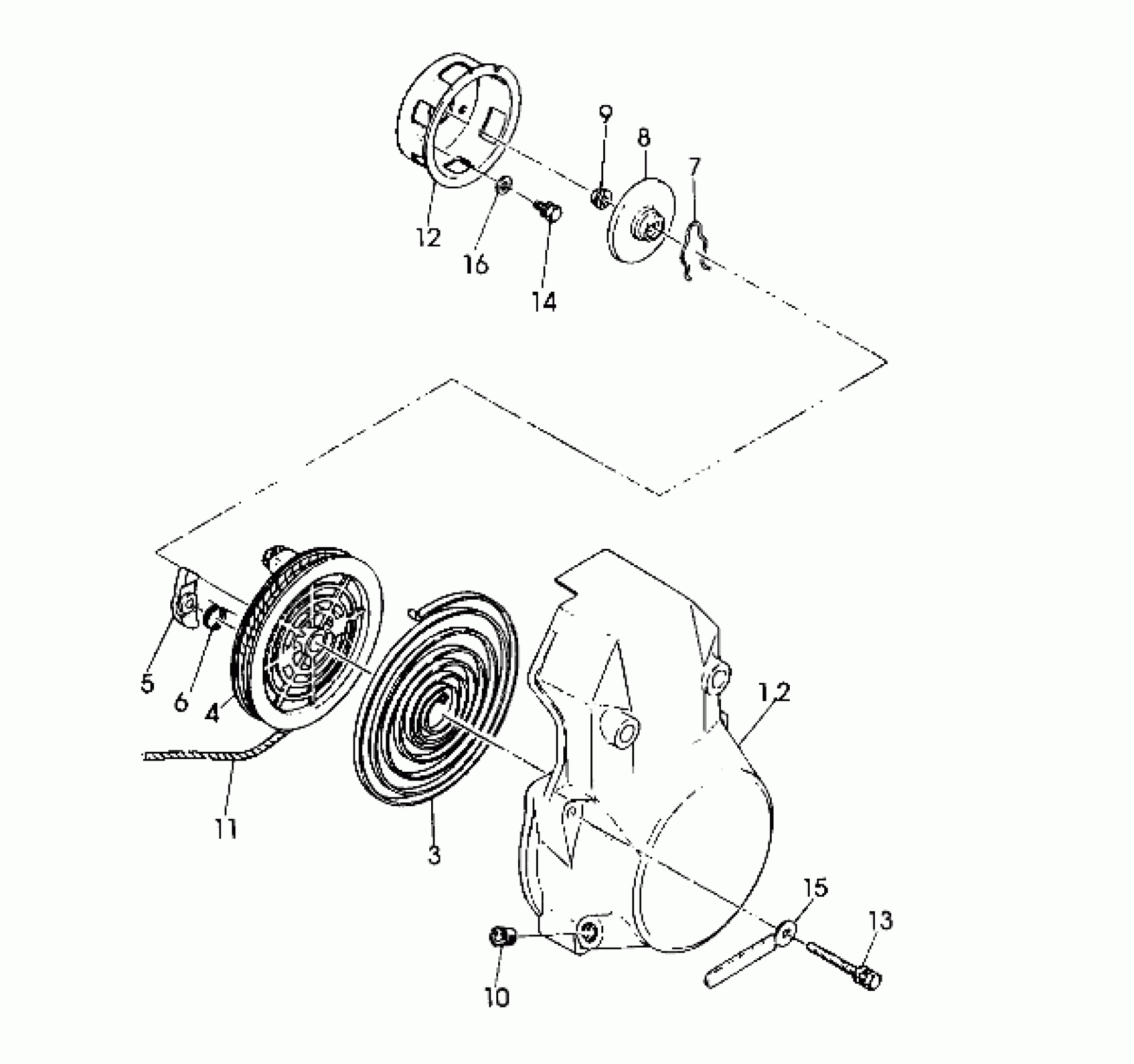 9
8
7
12
16
14
5
6
4
12
11
3
15
13
10