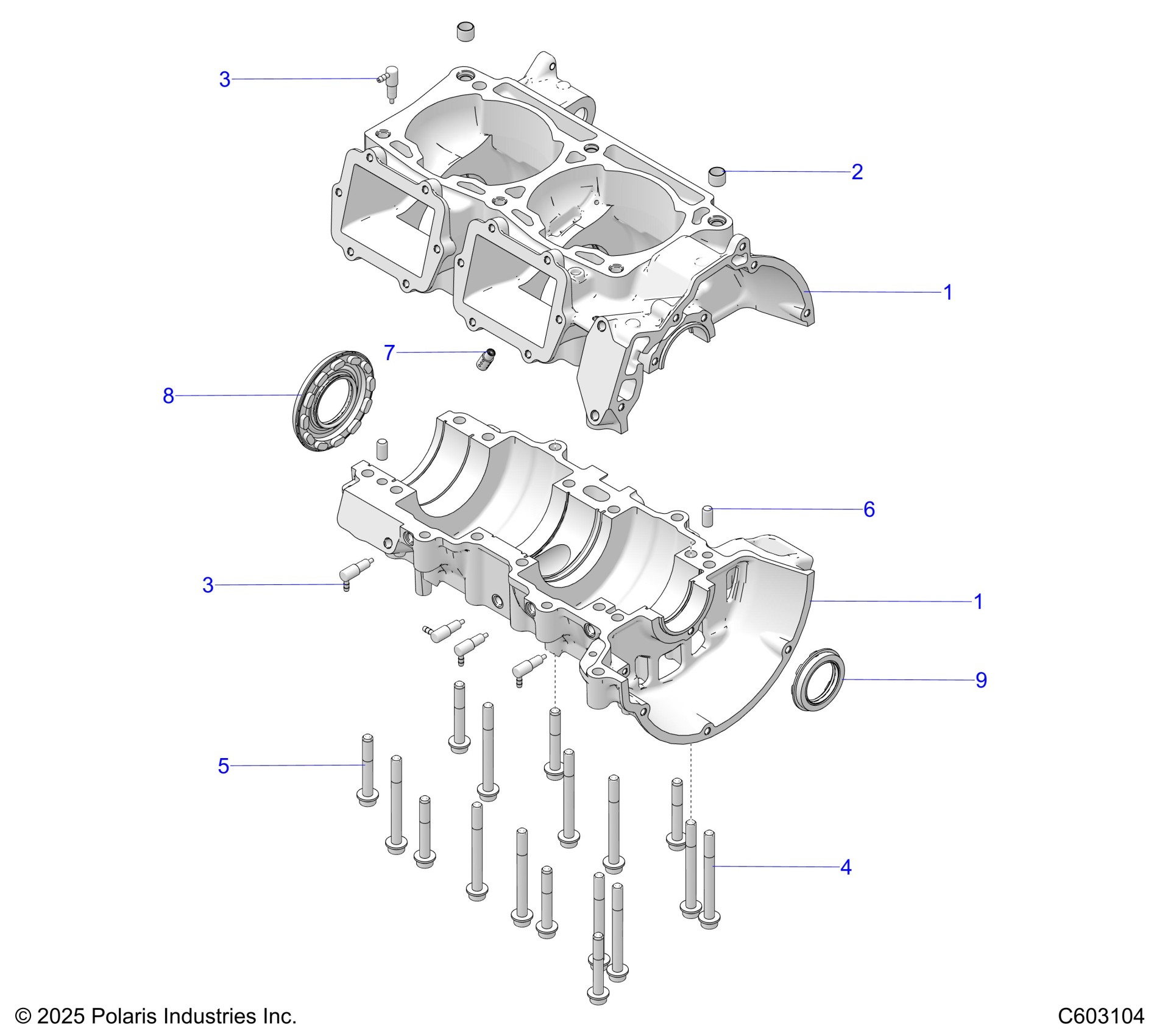 3

2

1

7

8

6

3

1

9

5

4

© 2025 Polaris Industries Inc.

C603104