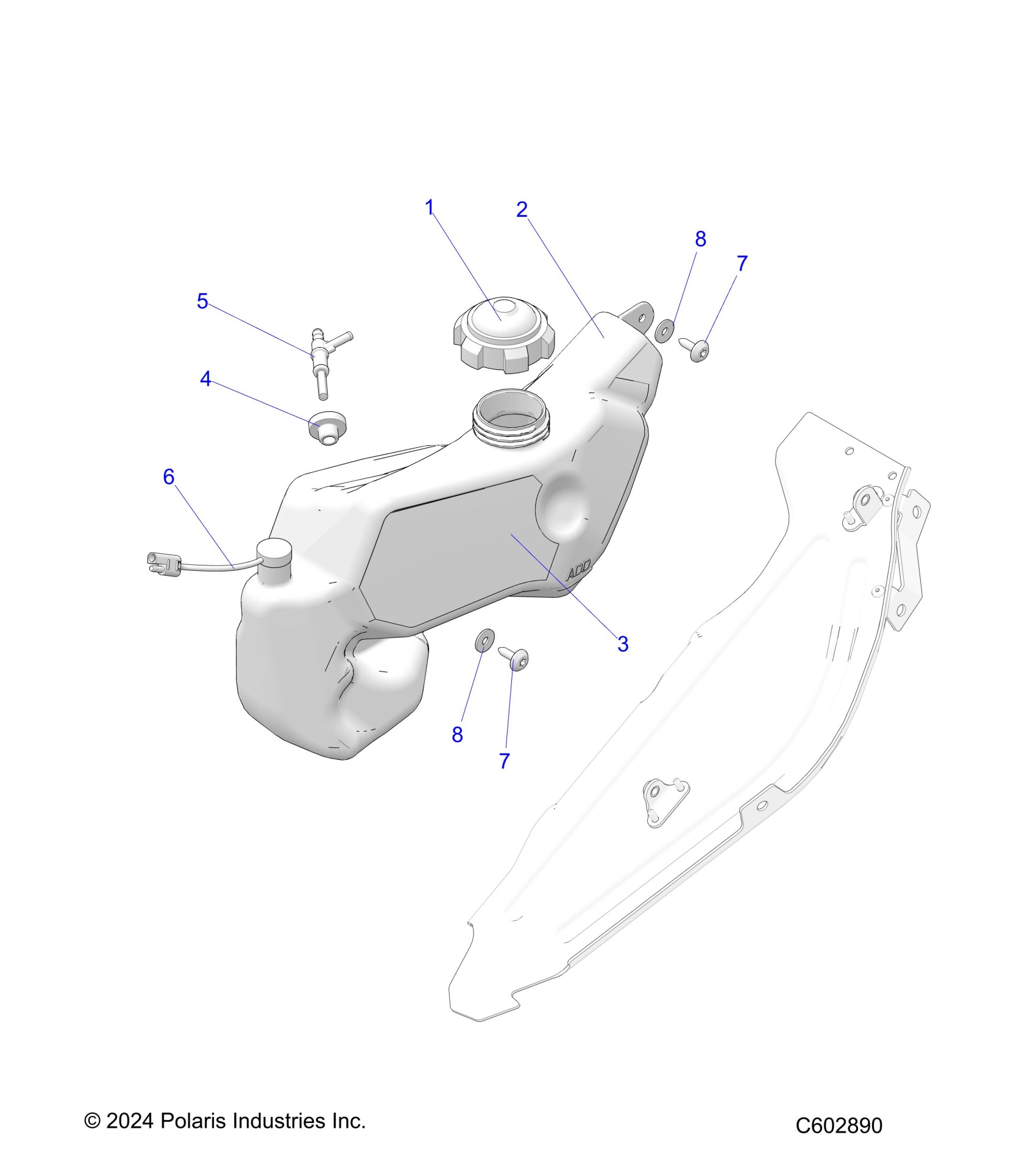 1
2
8
7
5
4
6
ADD
3
8
7

© 2024 Polaris Industries Inc.

C602890