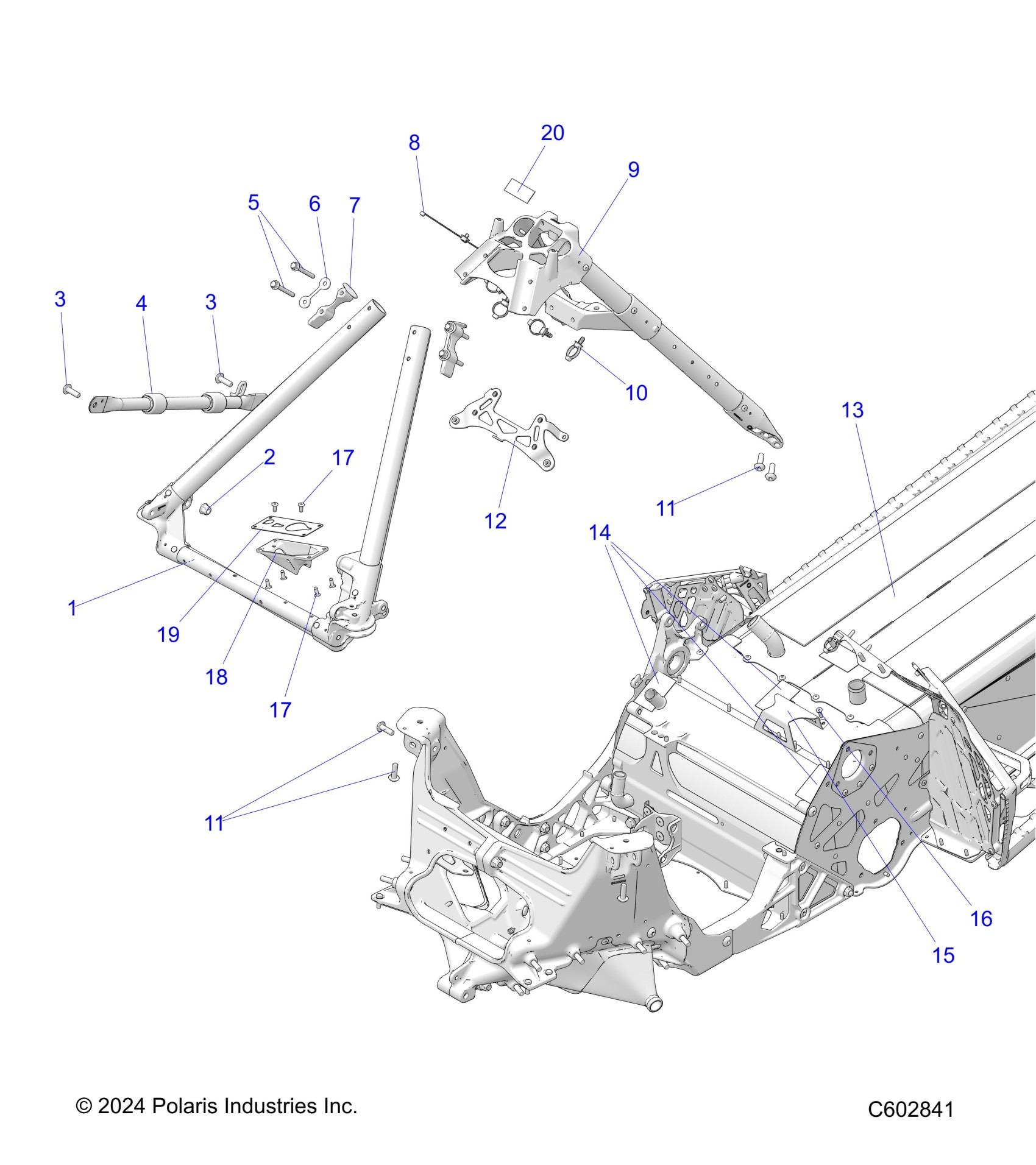 20
8
9
5
6
7
3
4
3
10
13
2
17
12
11
14
1
19
18
17
11
16
15
© 2024 Polaris Industries Inc.
C602841