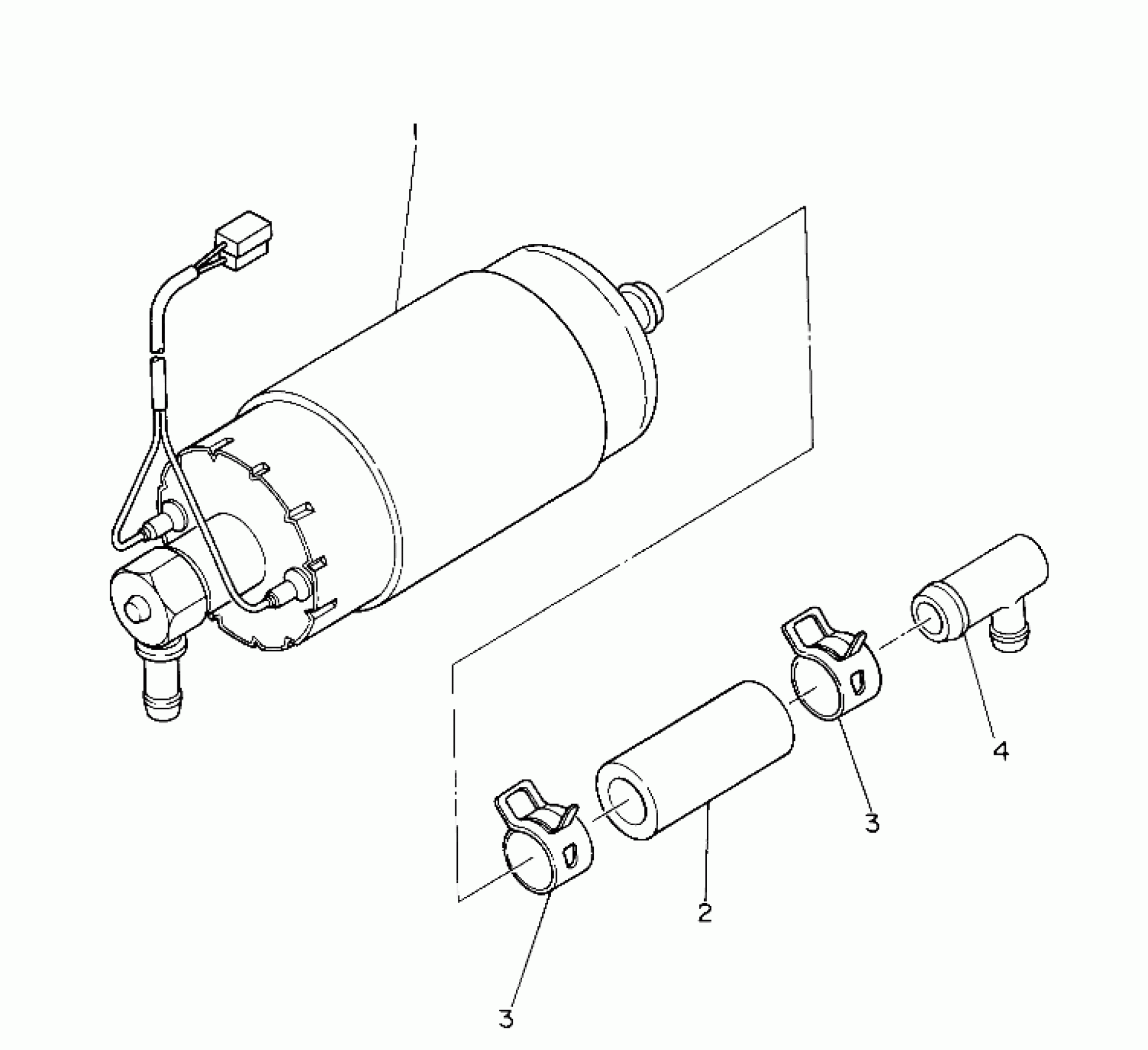 1
4
3
2
3