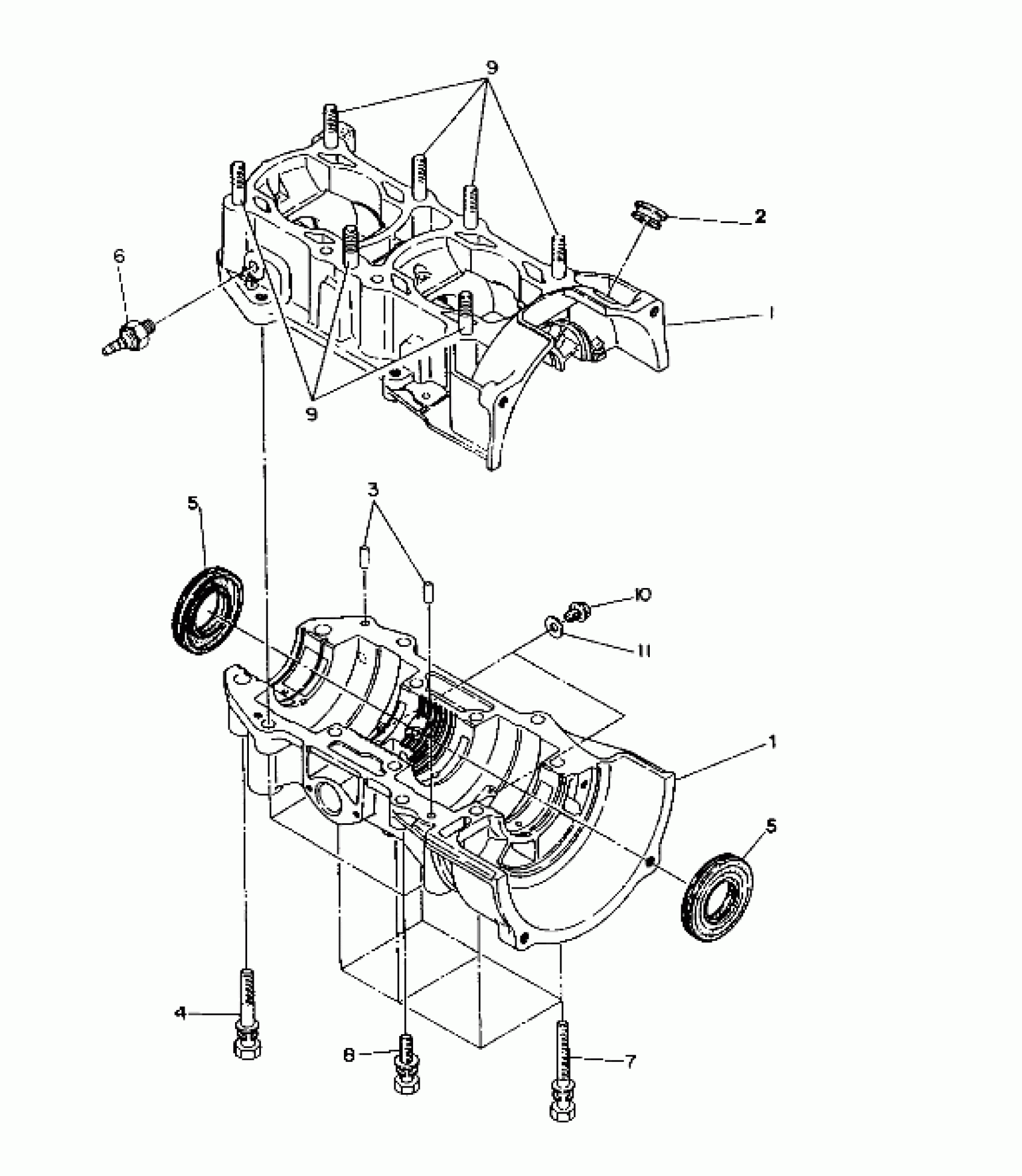 9

2

6

1

9

3

5

10

11

1

5

4

8

7