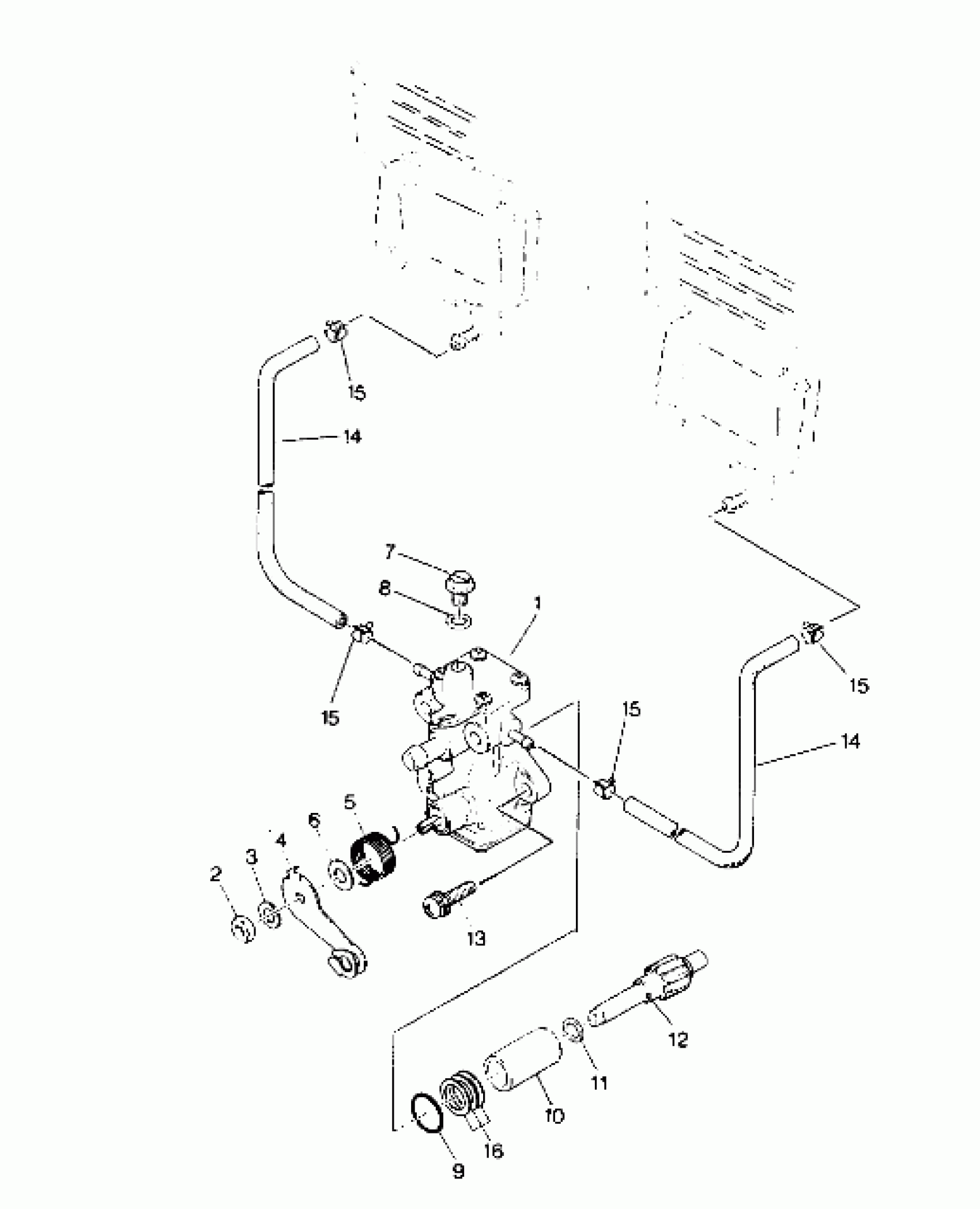 15
14
7
8
1
15
15
15
14
5
6
4
3
2
13
12
11
10
16
9