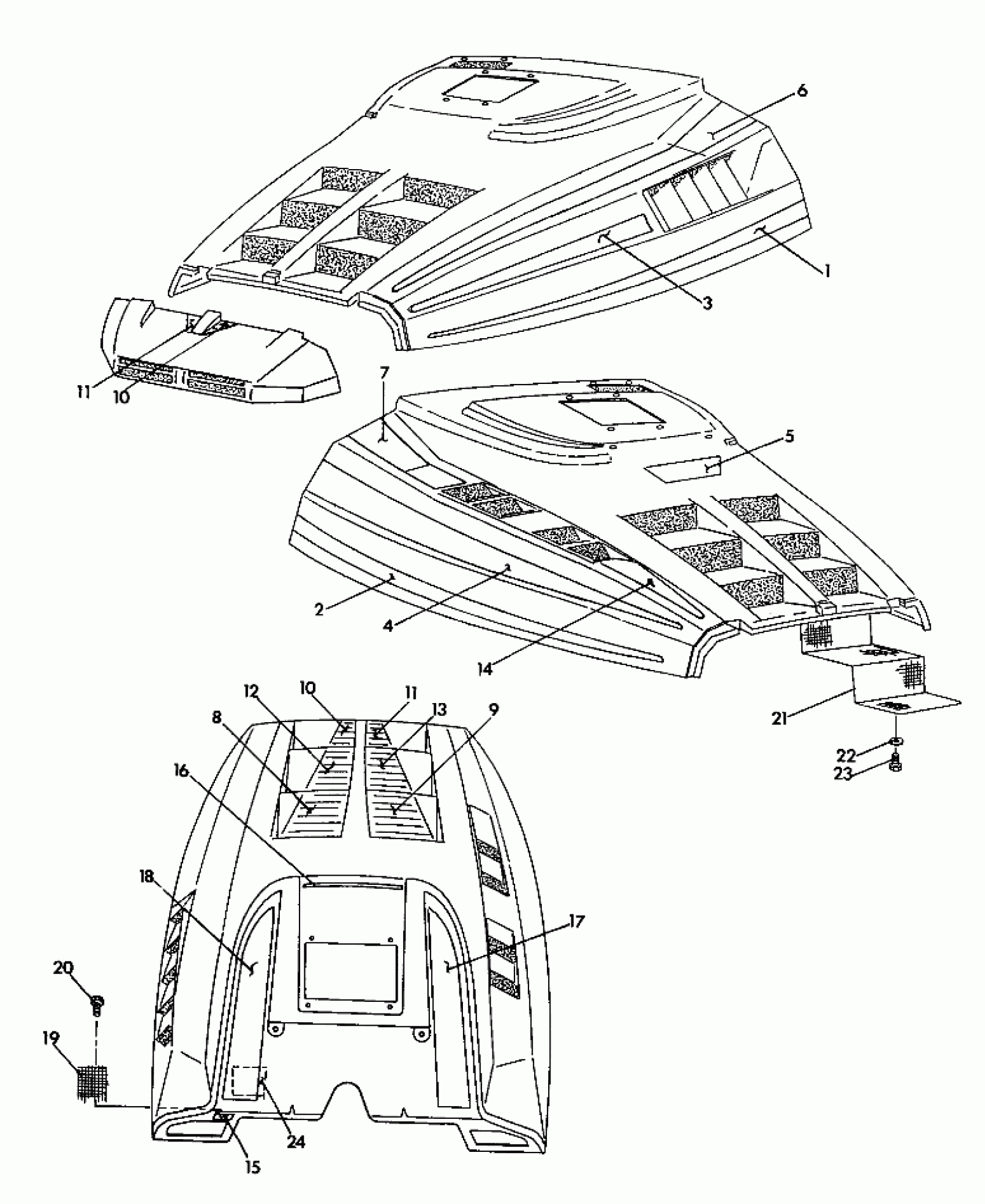 6
1
3
11
10
7
5
2
4
14
21
22
23
12
10
11
13
9
8
16
18
17
20
19
24
15