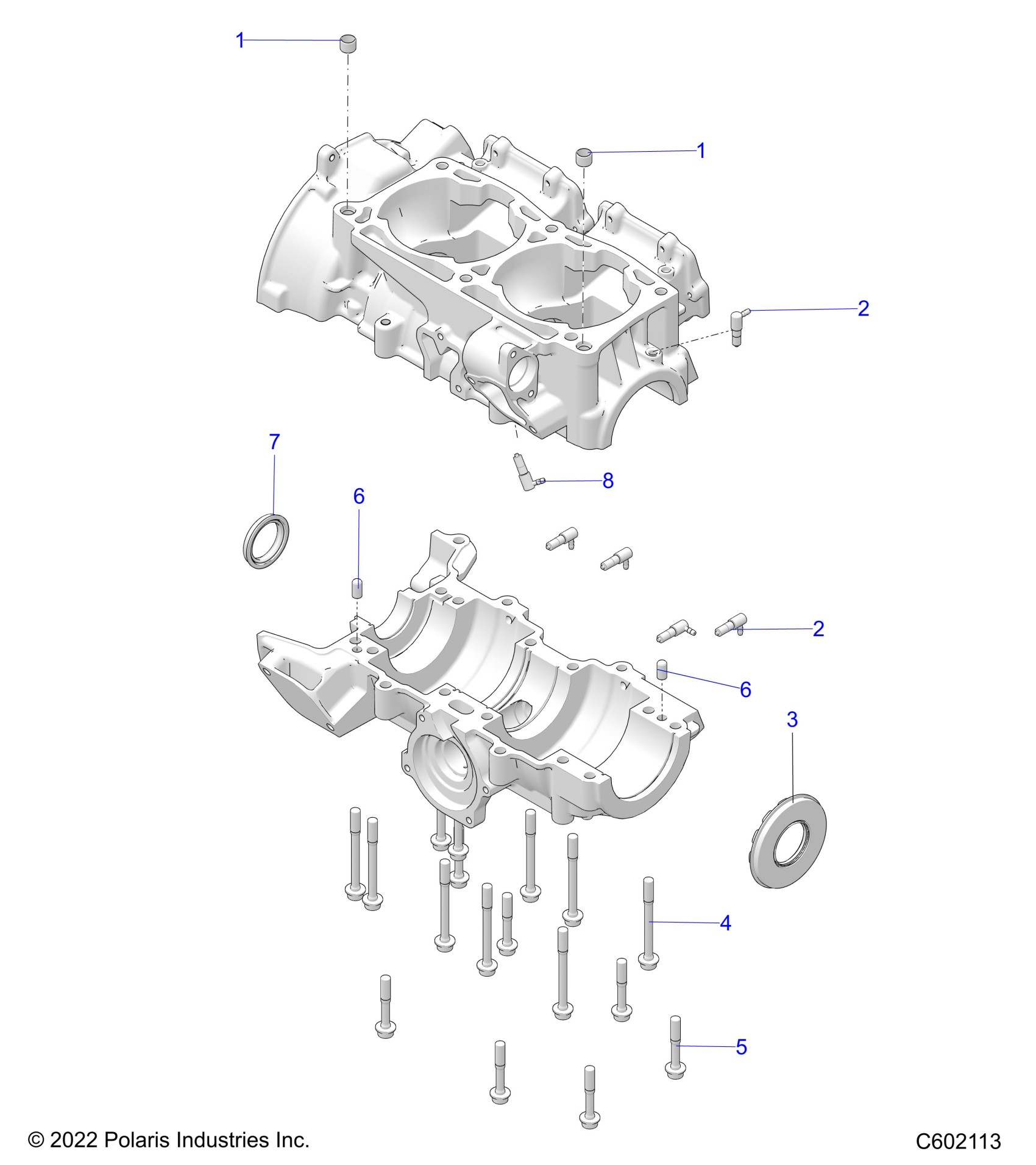 1

1

2

7

8

6

2

6

3

4

5

© 2022 Polaris Industries Inc.

C602113