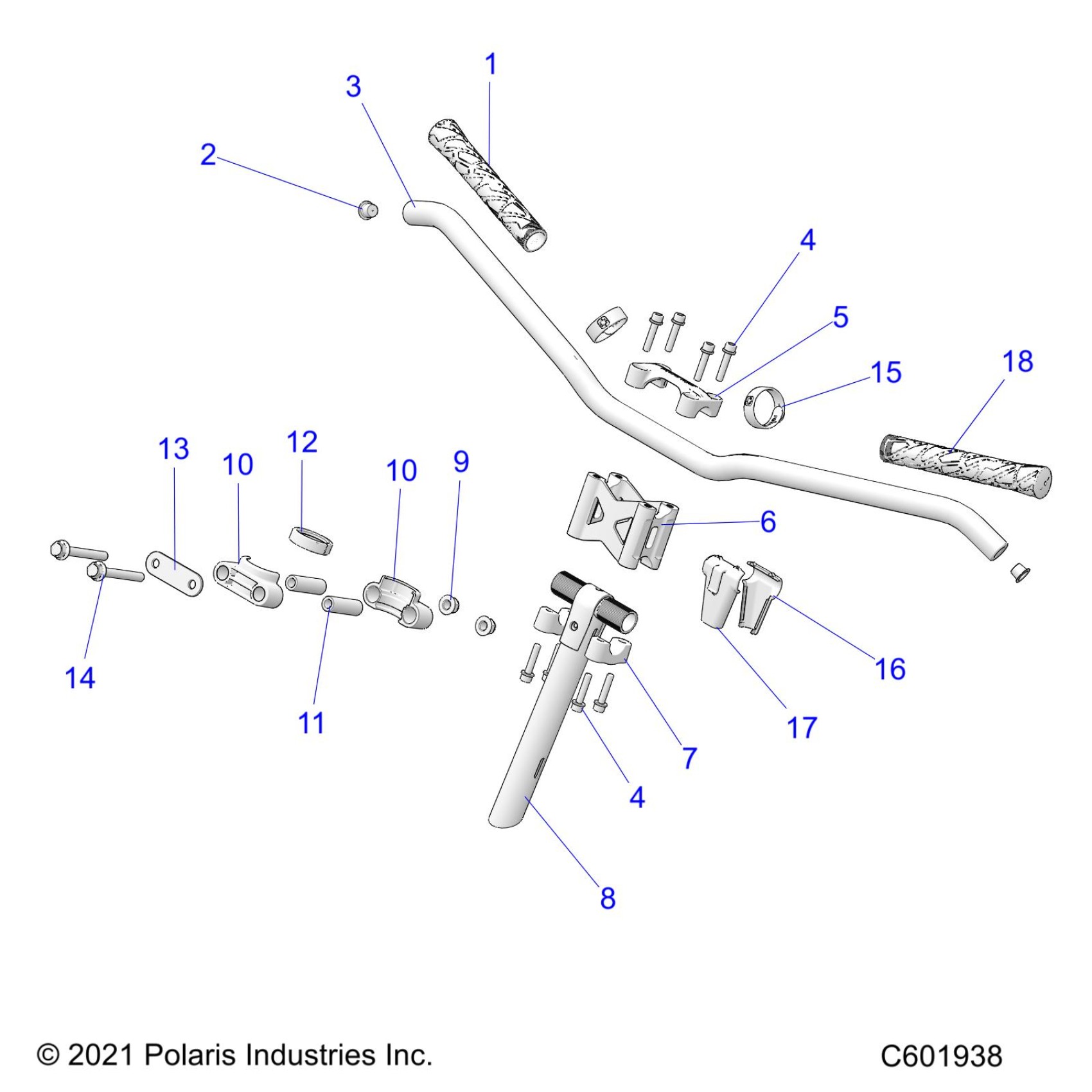 1
3
2
4
5
15
18
13
10
12
10
9
6
14
11
16
17
7
4
8

© 2021 Polaris Industries Inc.
C601938