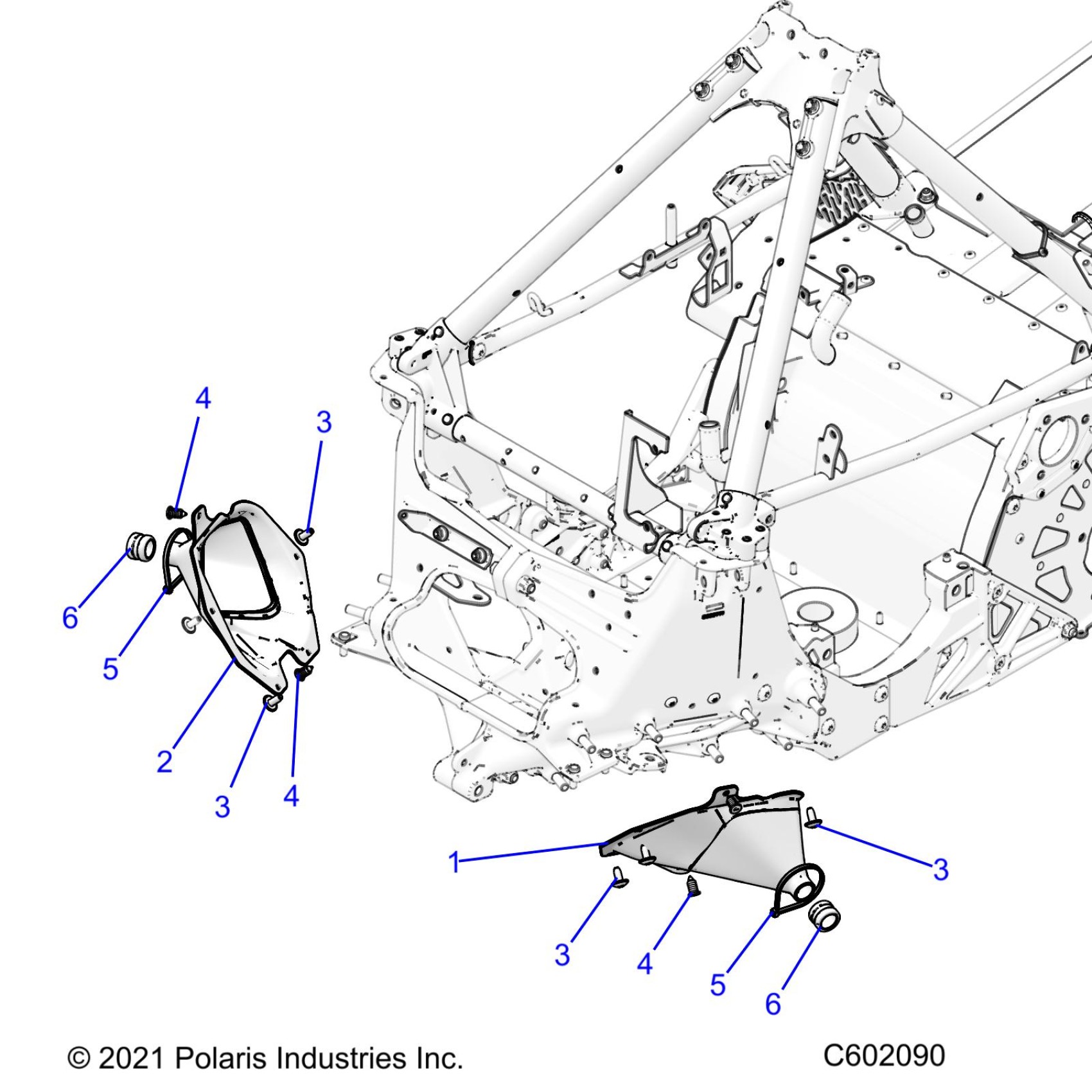 4
3
6
5
2
3
4
1
3
3
4
5
6
© 2021 Polaris Industries Inc.
C602090