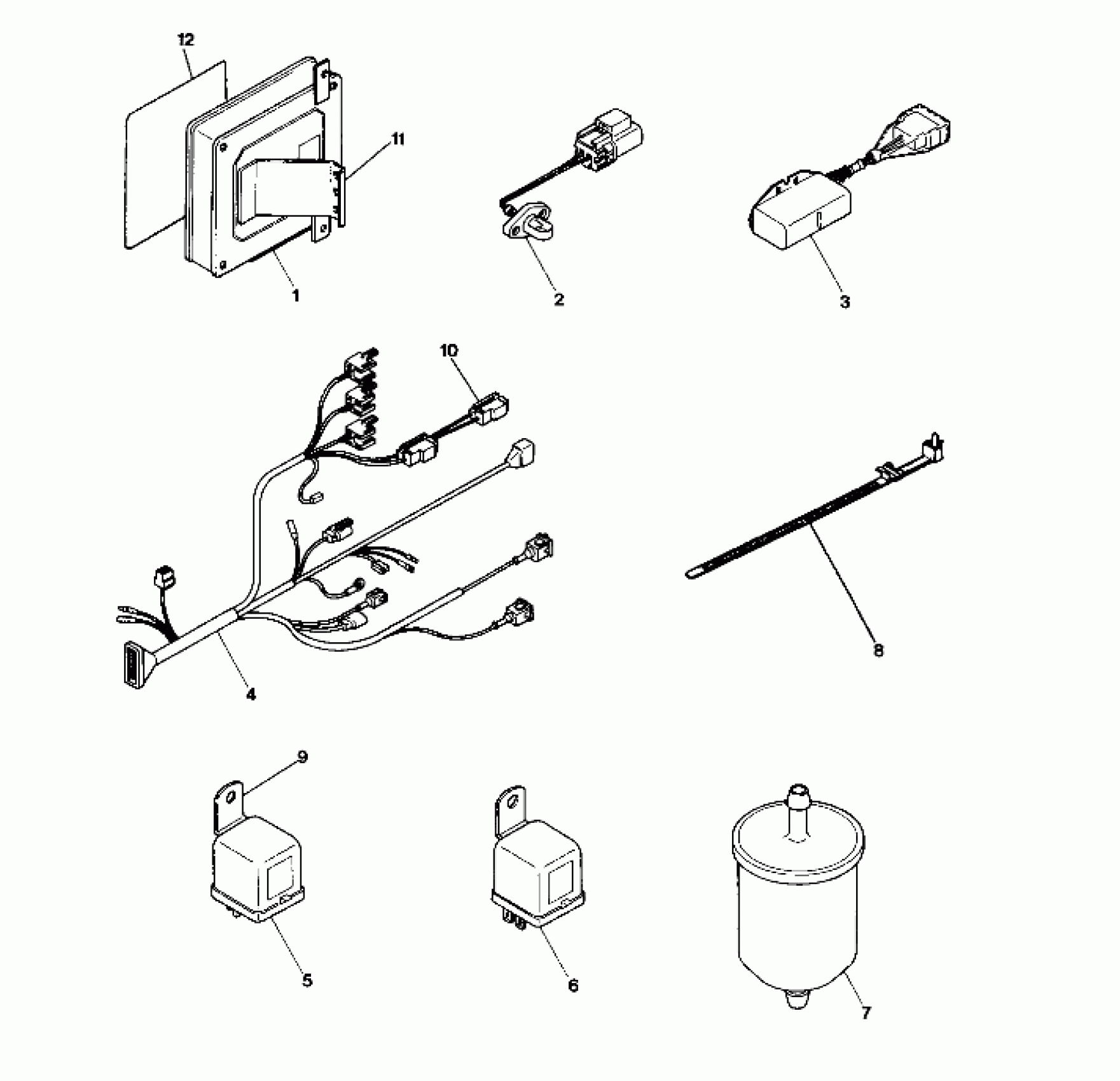 12
11
1
2
3
10
4
8
9
5
6
7