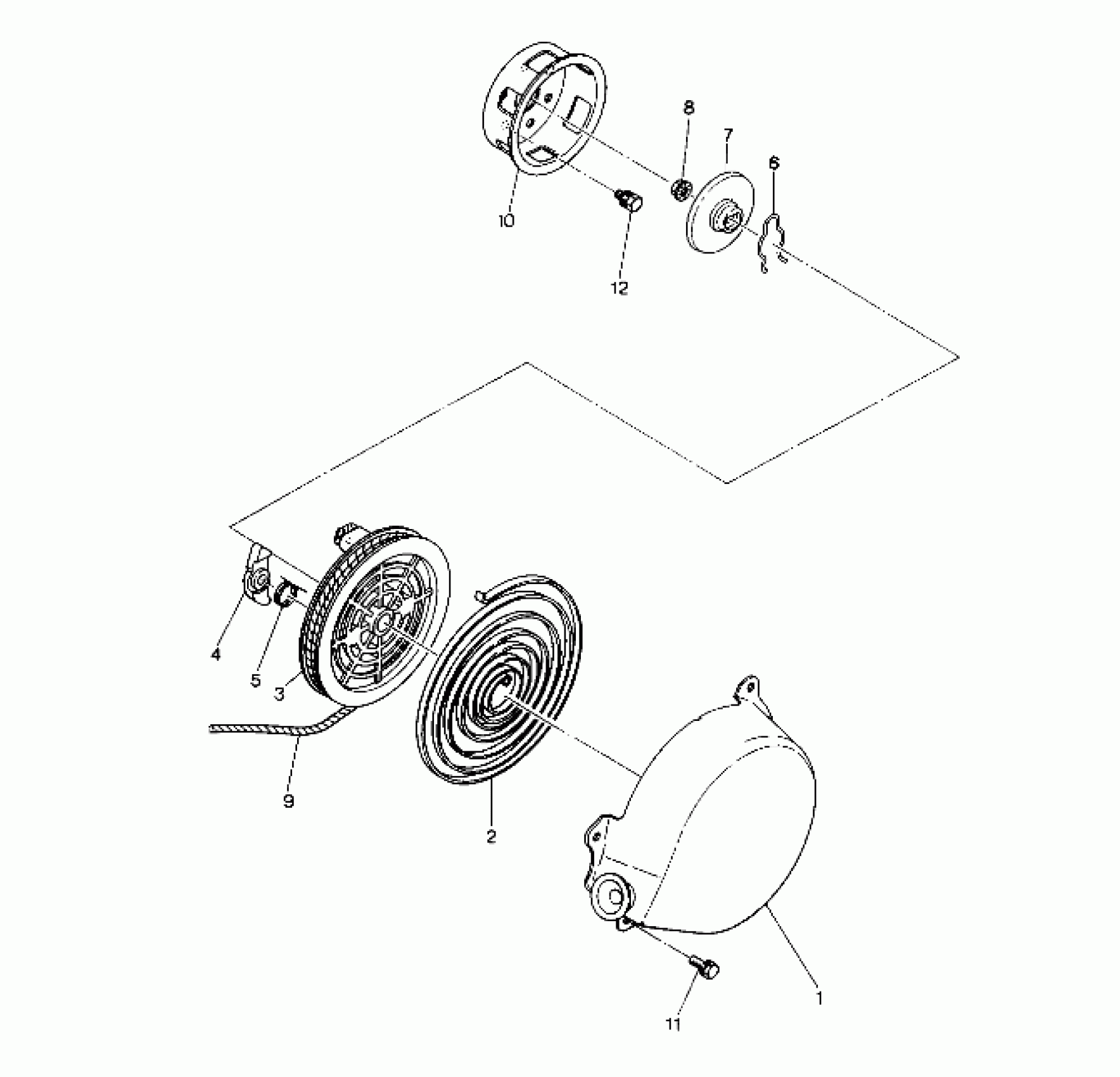 8
7
6
10
12
4
5
3
9
2
1
11