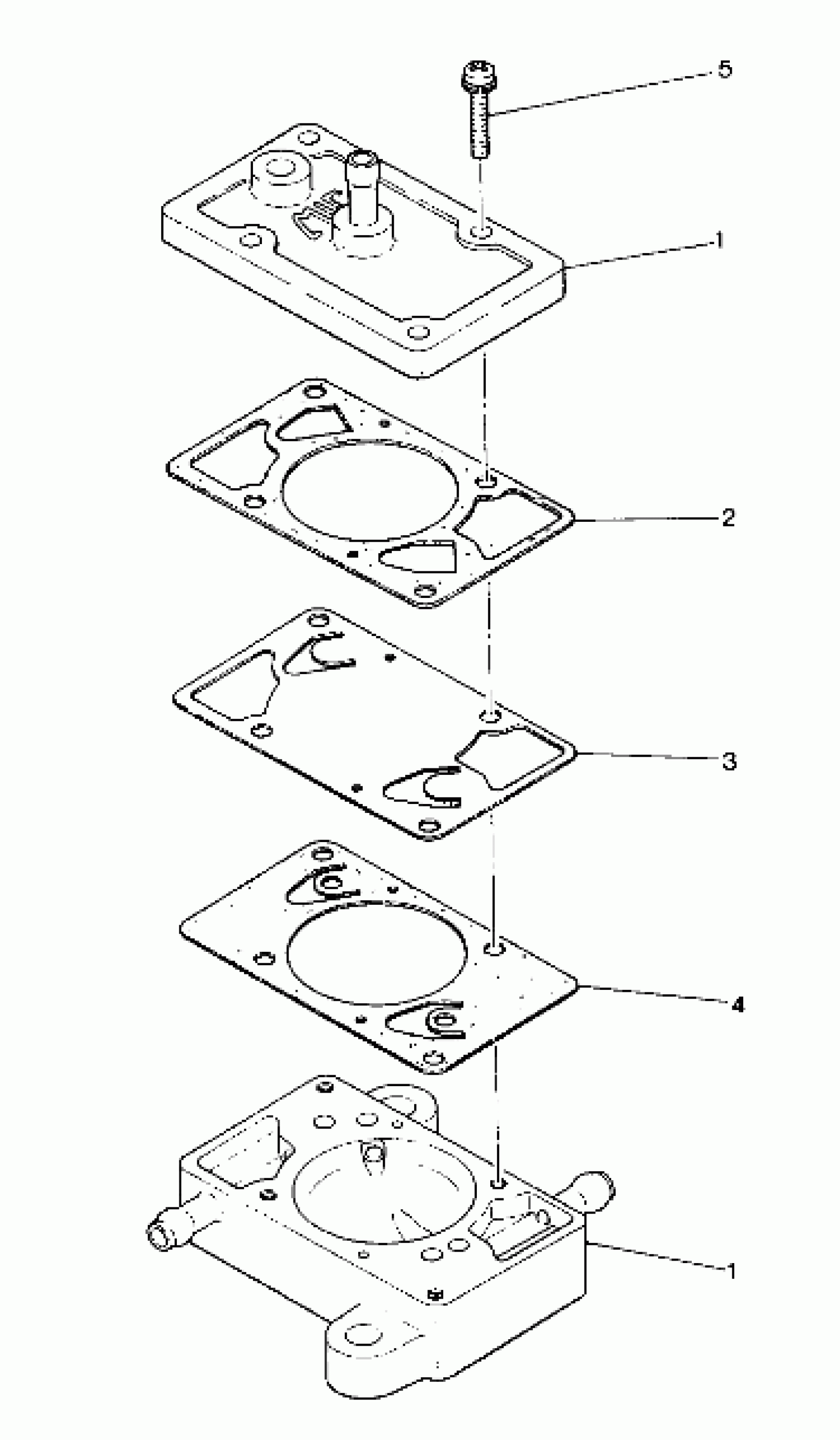 5
1
2
3
4
1