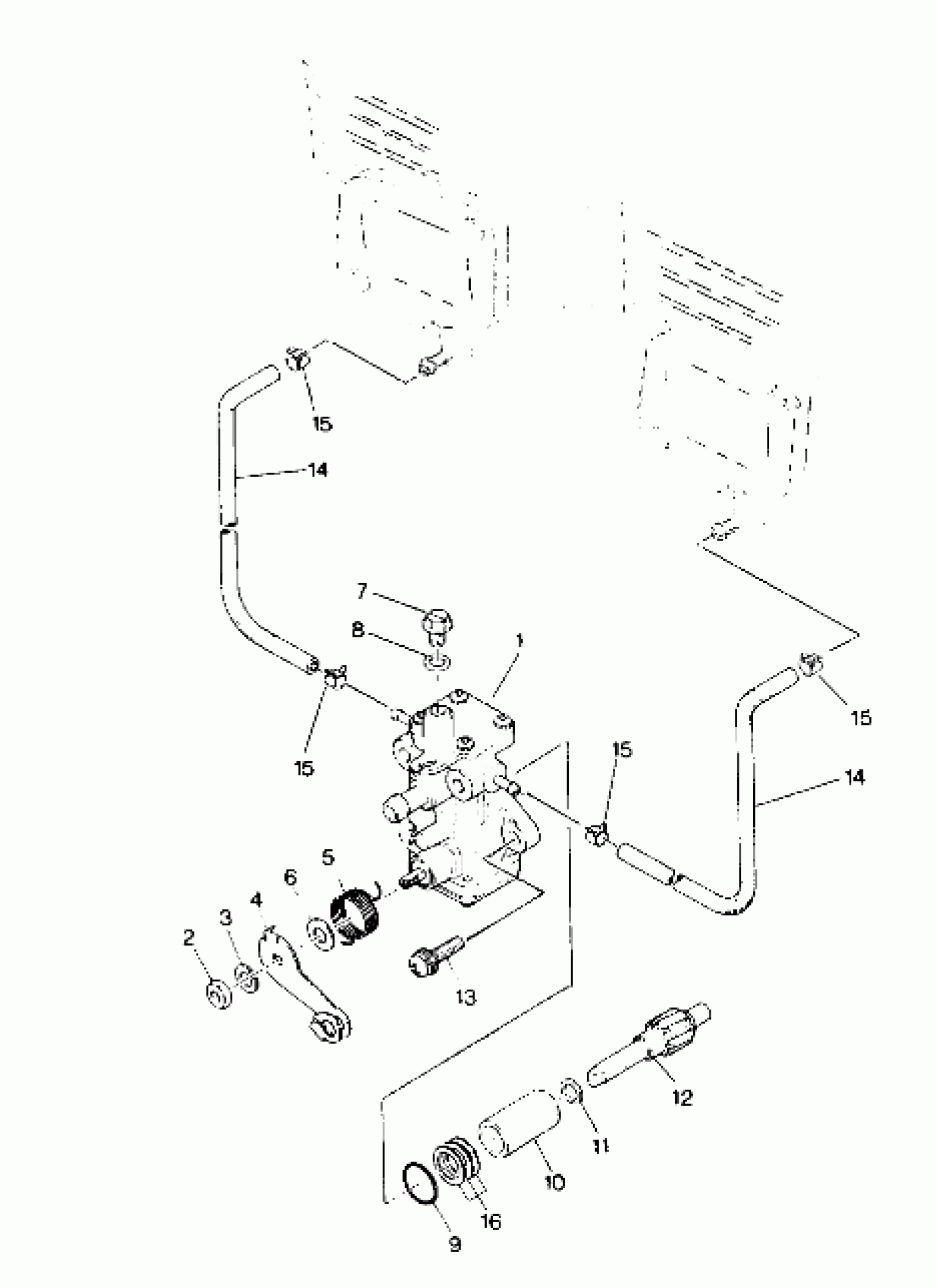 15
14
7
8
1
15
15
15
14
5
6
4
3
2
13
12
11
10
16
9