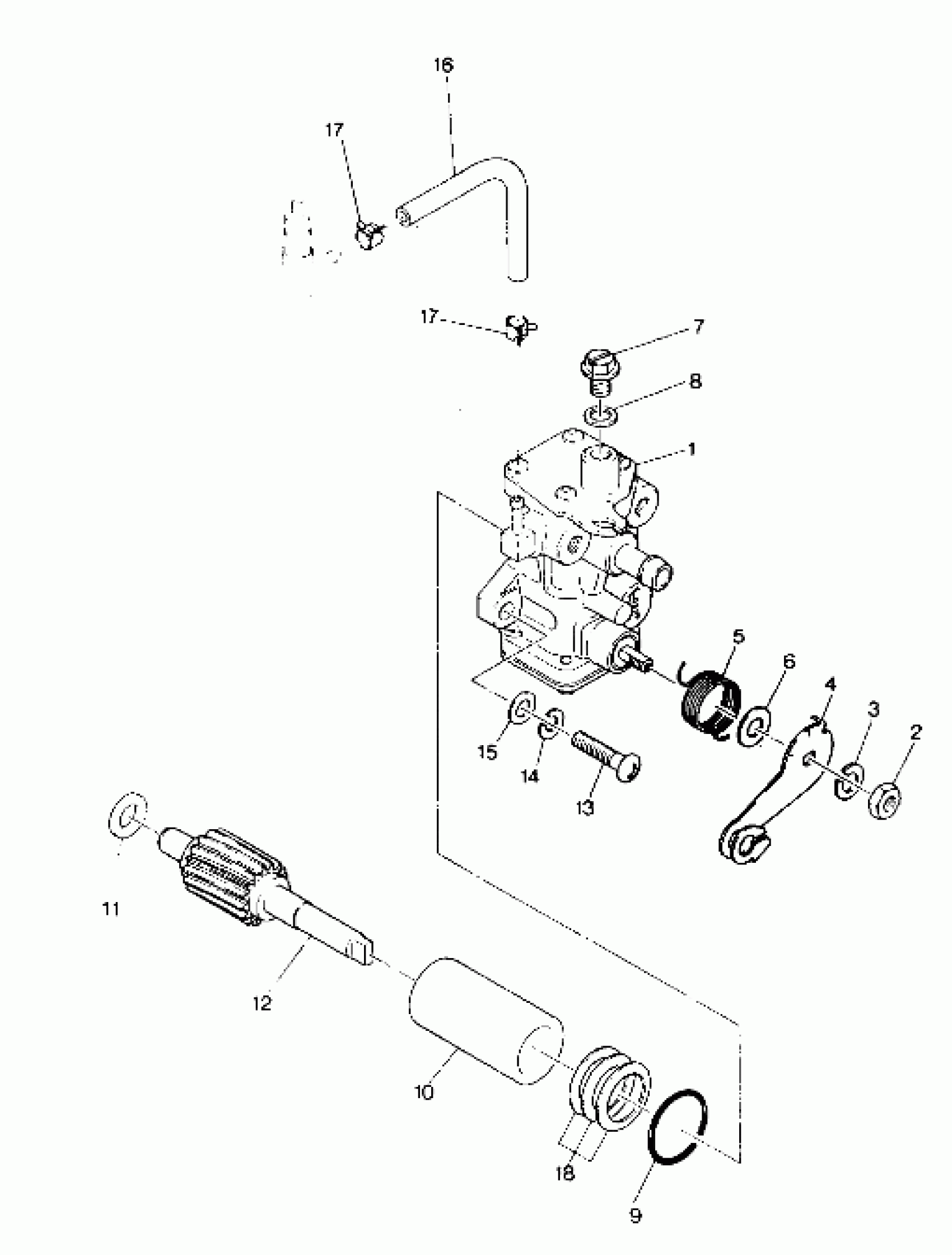 16
17
17
7
8
1
5
6
4
3
2
15
14
13
11
12
10
18
9