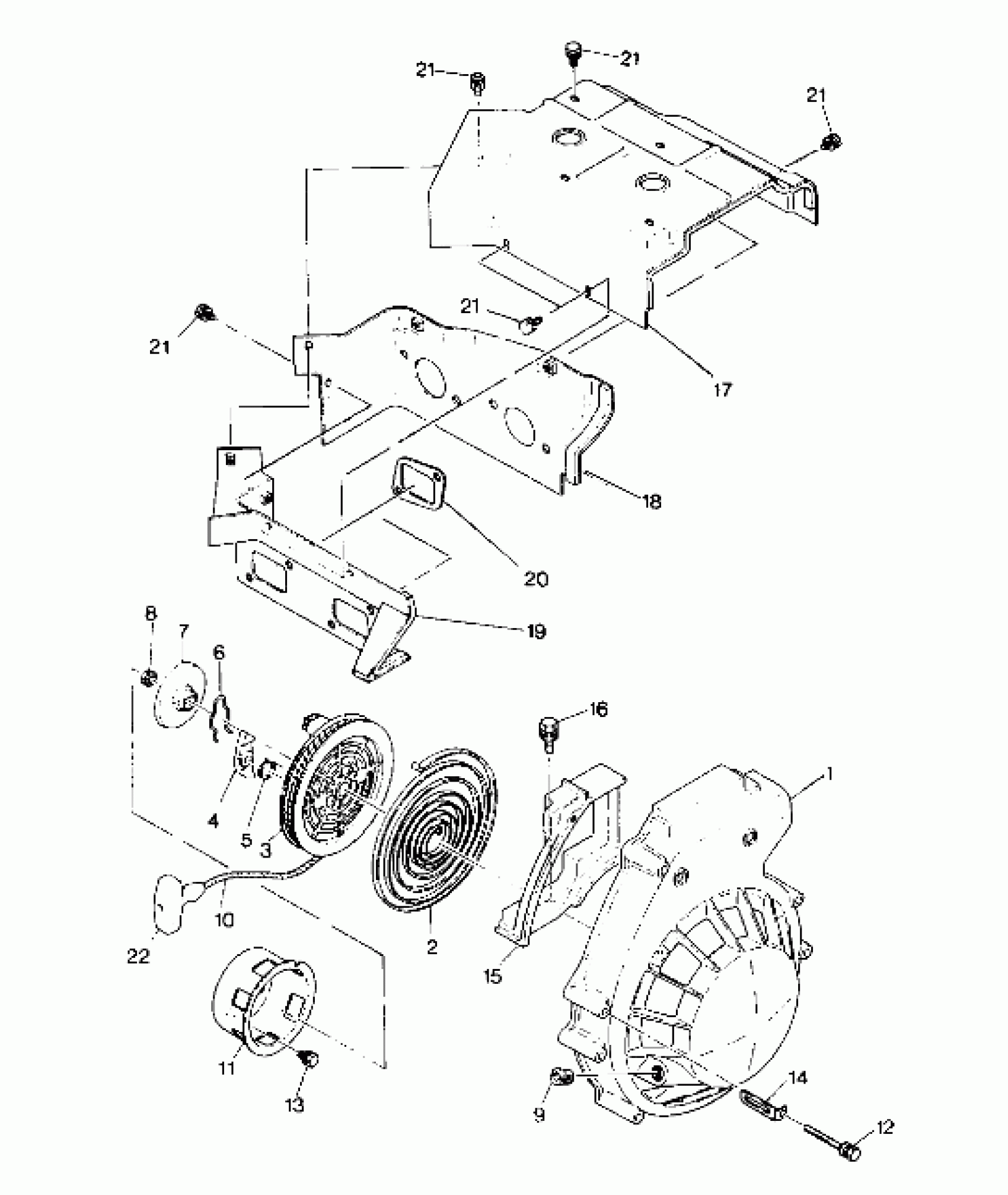 21
21
21
21
21
17
18
20
19
8
7
6
16
1
4
5
3
10
22
2
15
11
13
9
14
12